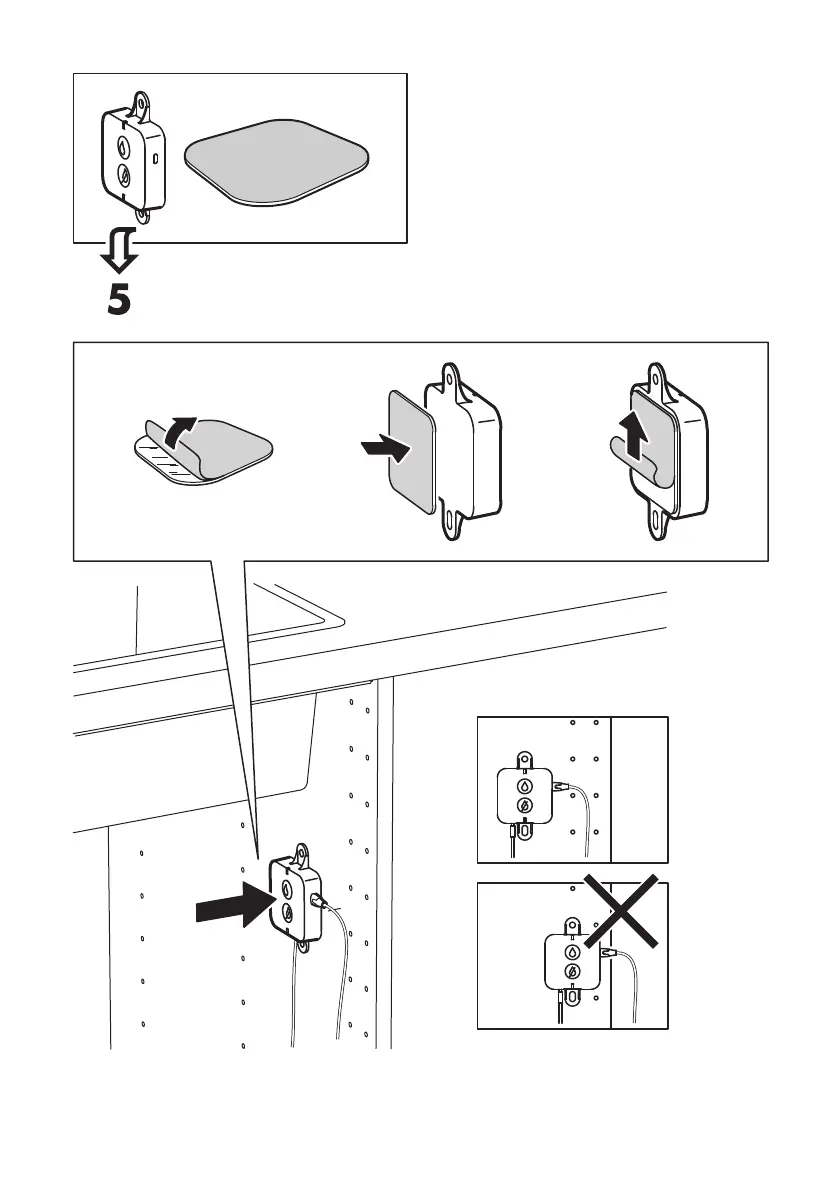 5