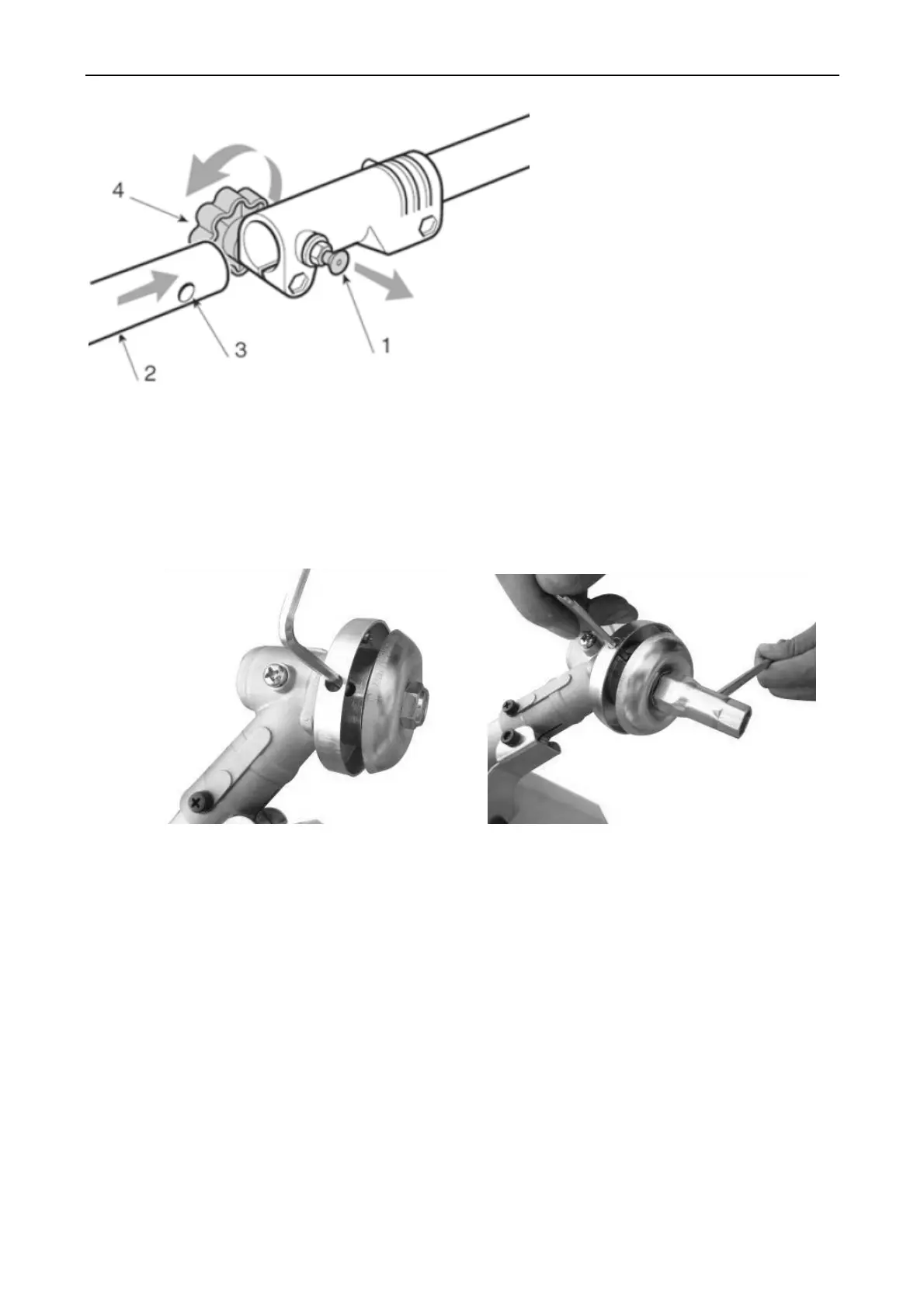 4

3

2

1