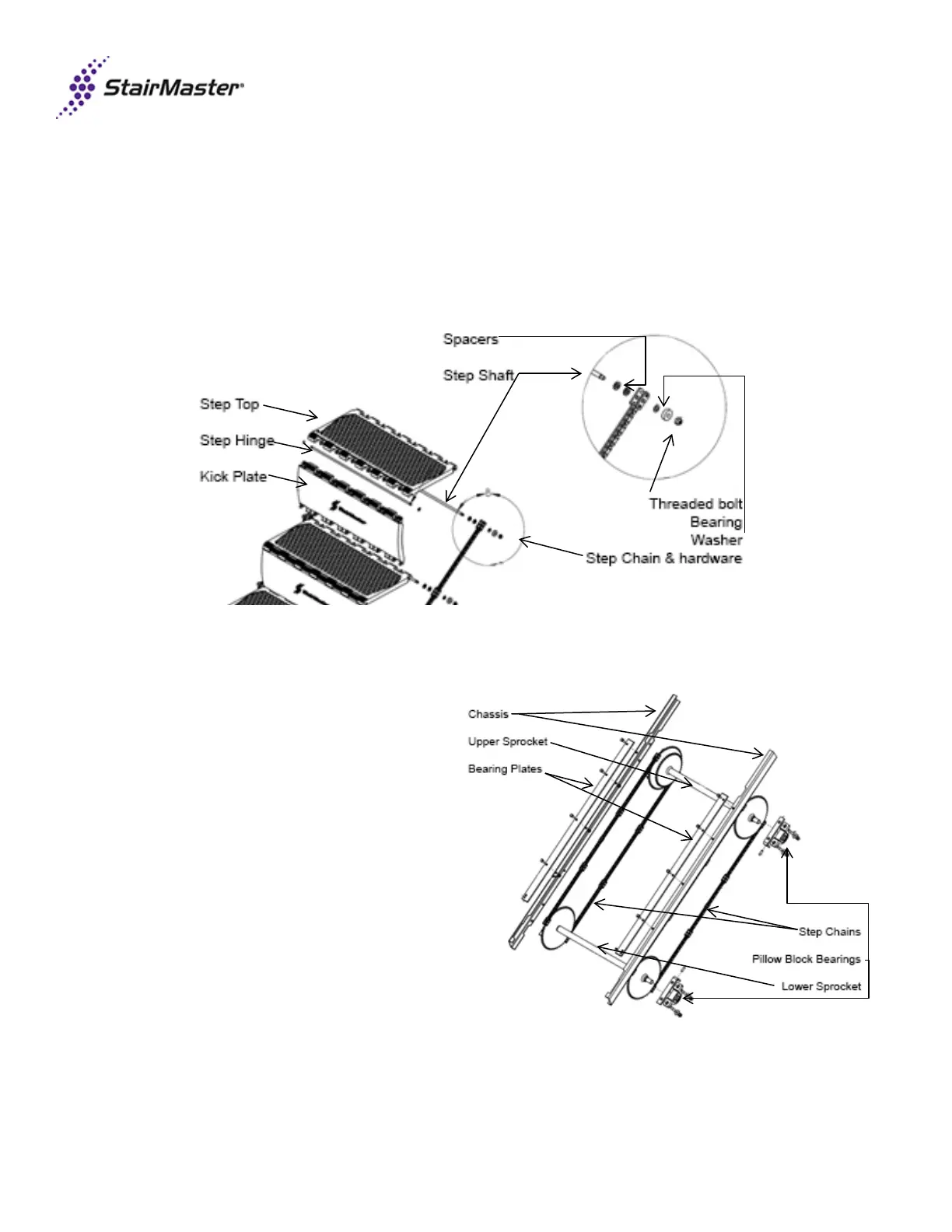 StairMaster®

Spacers
Step Shaft
Step Top
Step Hinge
Kick Plate
Threaded bolt
Bearing
Washer
Step Chain & hardware

Chassis
Upper Sprocket
Bearing Plates
Step Chains
Pillow Block Bearings
Lower Sprocket