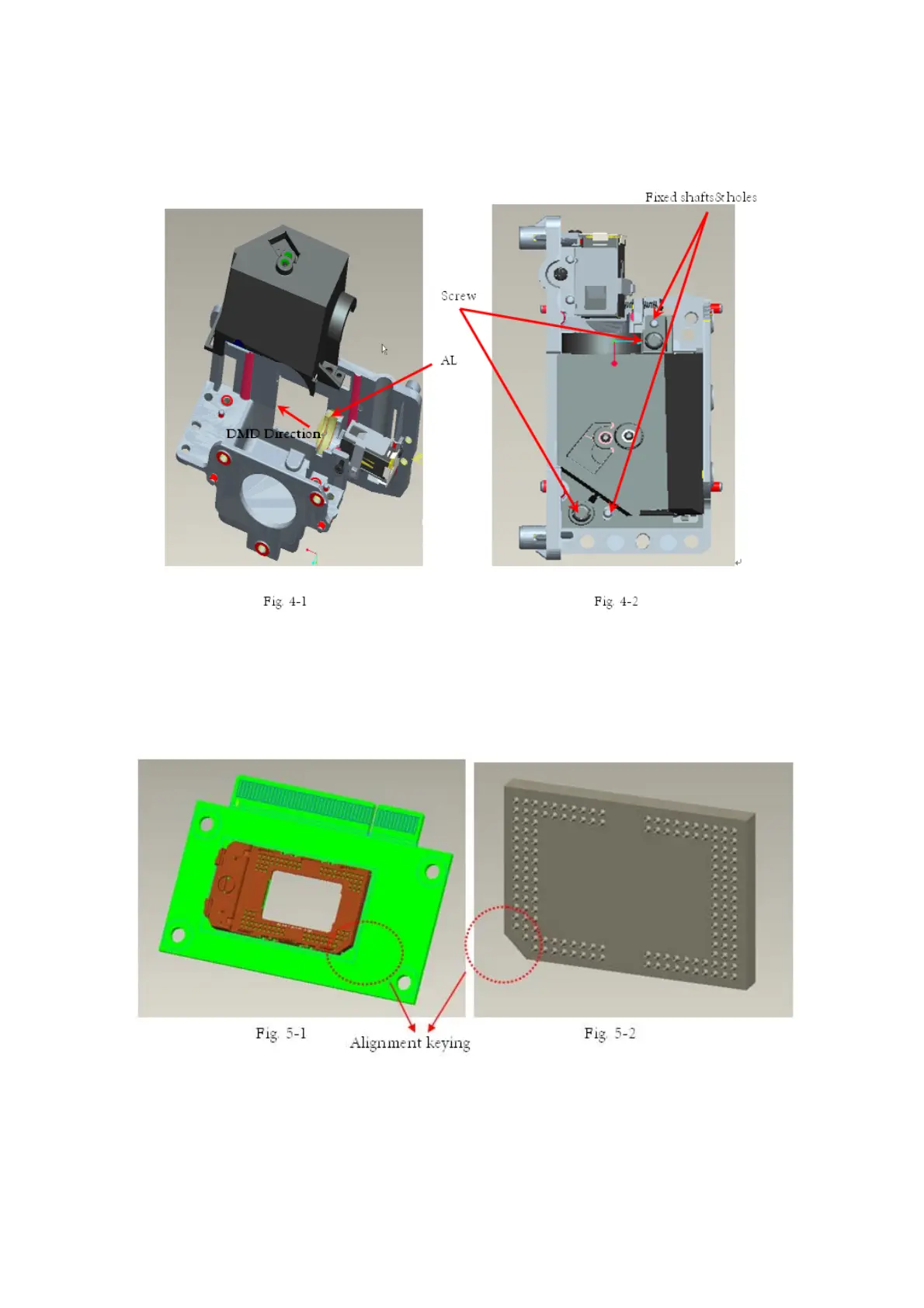 Fixed shafts&holes

Screw

AL

DMD Direction

Fig. 4-1

Fig. 4-2

Fig. 5-1

Alignment keying

Fig. 5-2