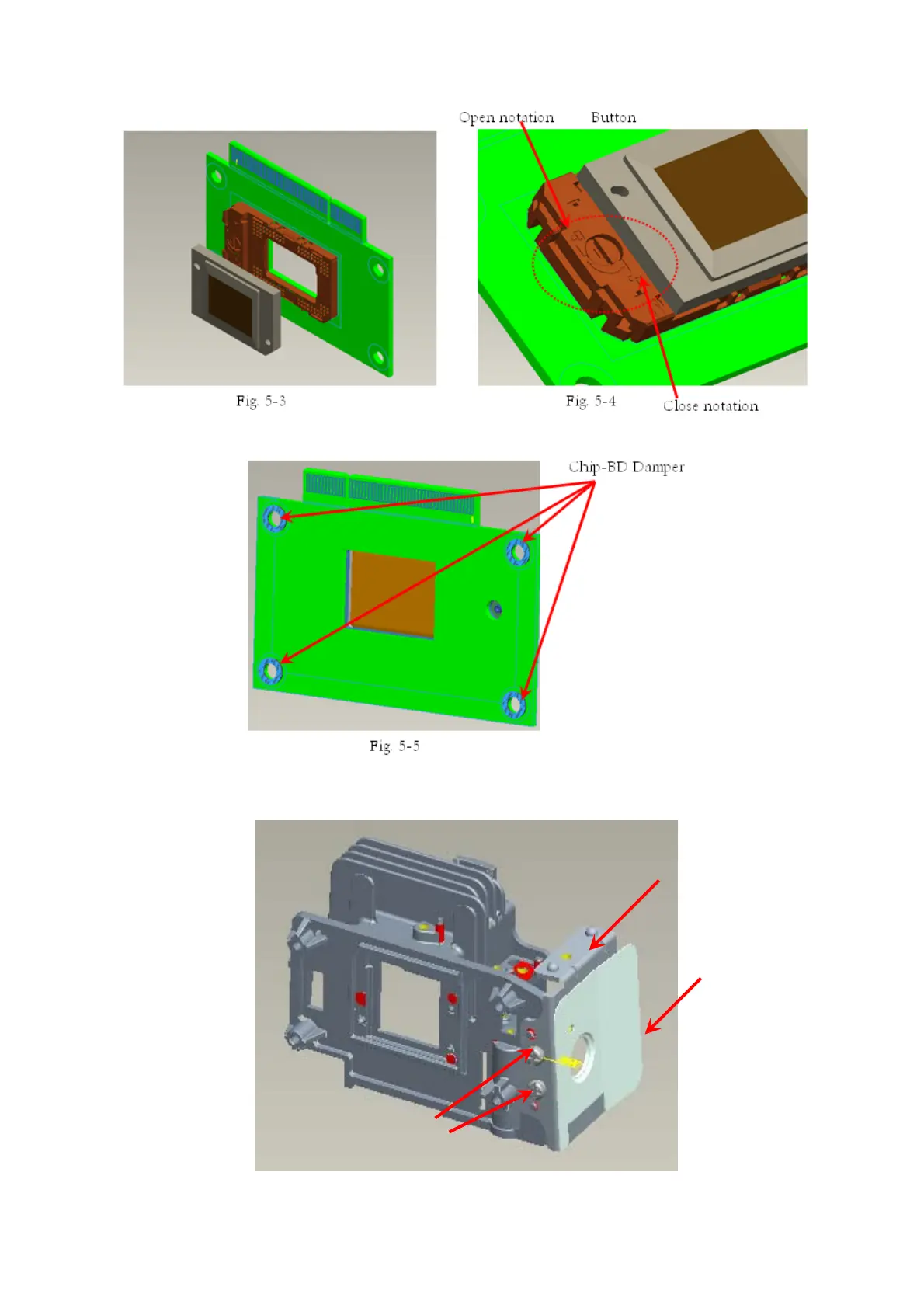 Open notation Button

Fig. 5-3

Fig. 5-4 Close notation

Chip-BD Damper

Fig. 5-5