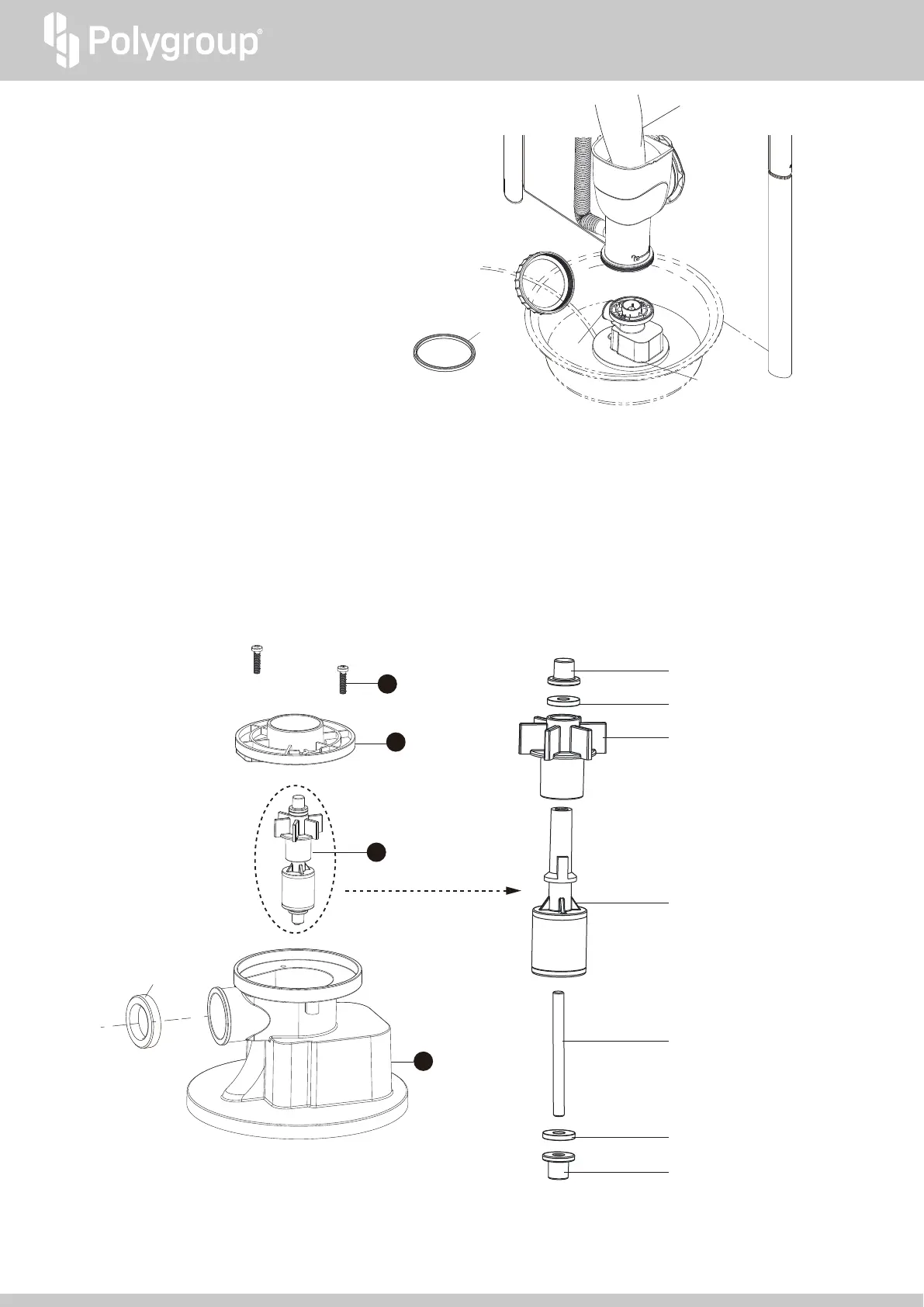 Polygroup®