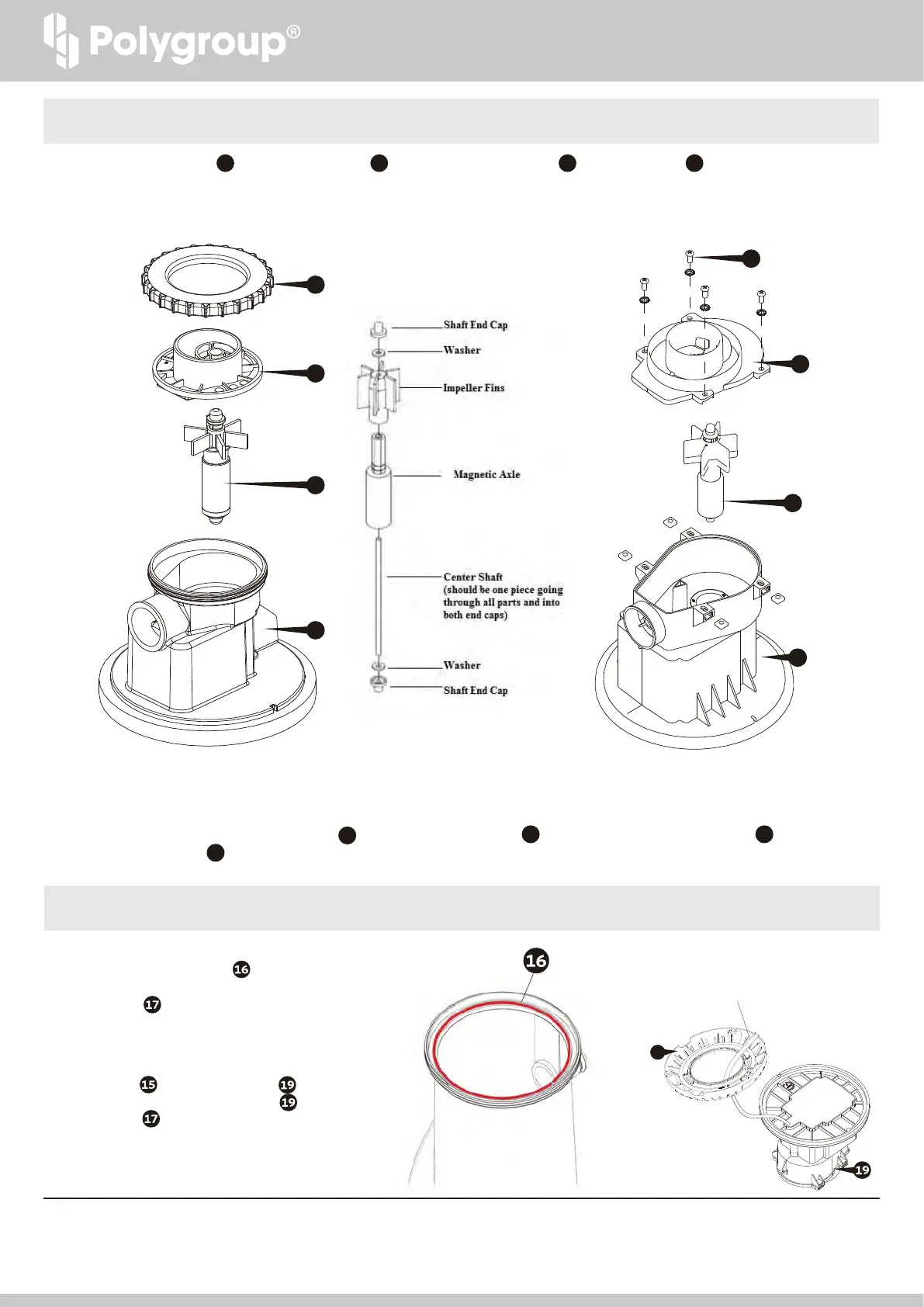 Polygroup®

Shaft End Cap
Washer
Impeller Fins
Magnetic Axle
Center Shaft
(should be one piece going through all parts and into both end caps)
Washer
Shaft End Cap

16

17

15
19
19
17

16

19