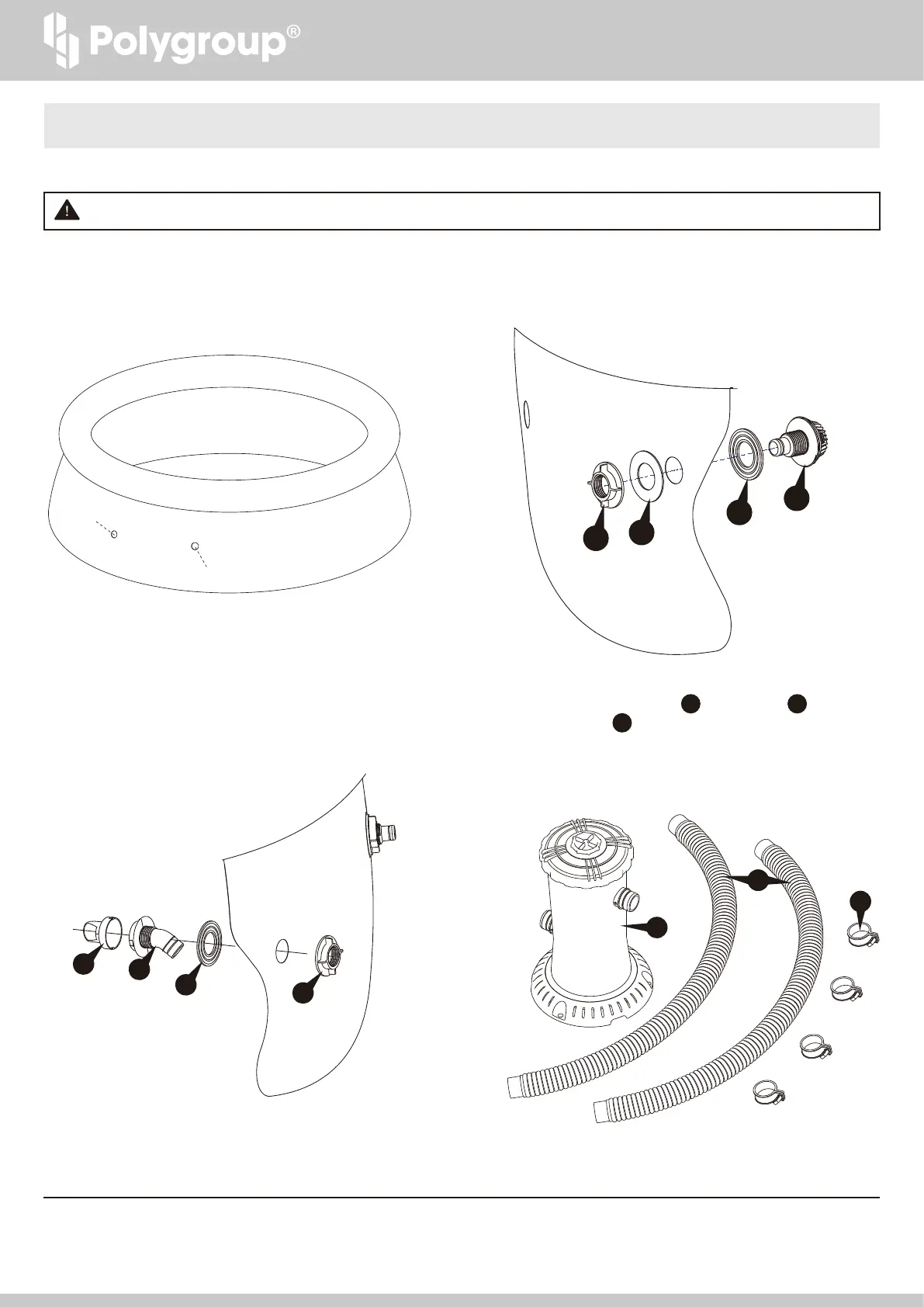 Polygroup®