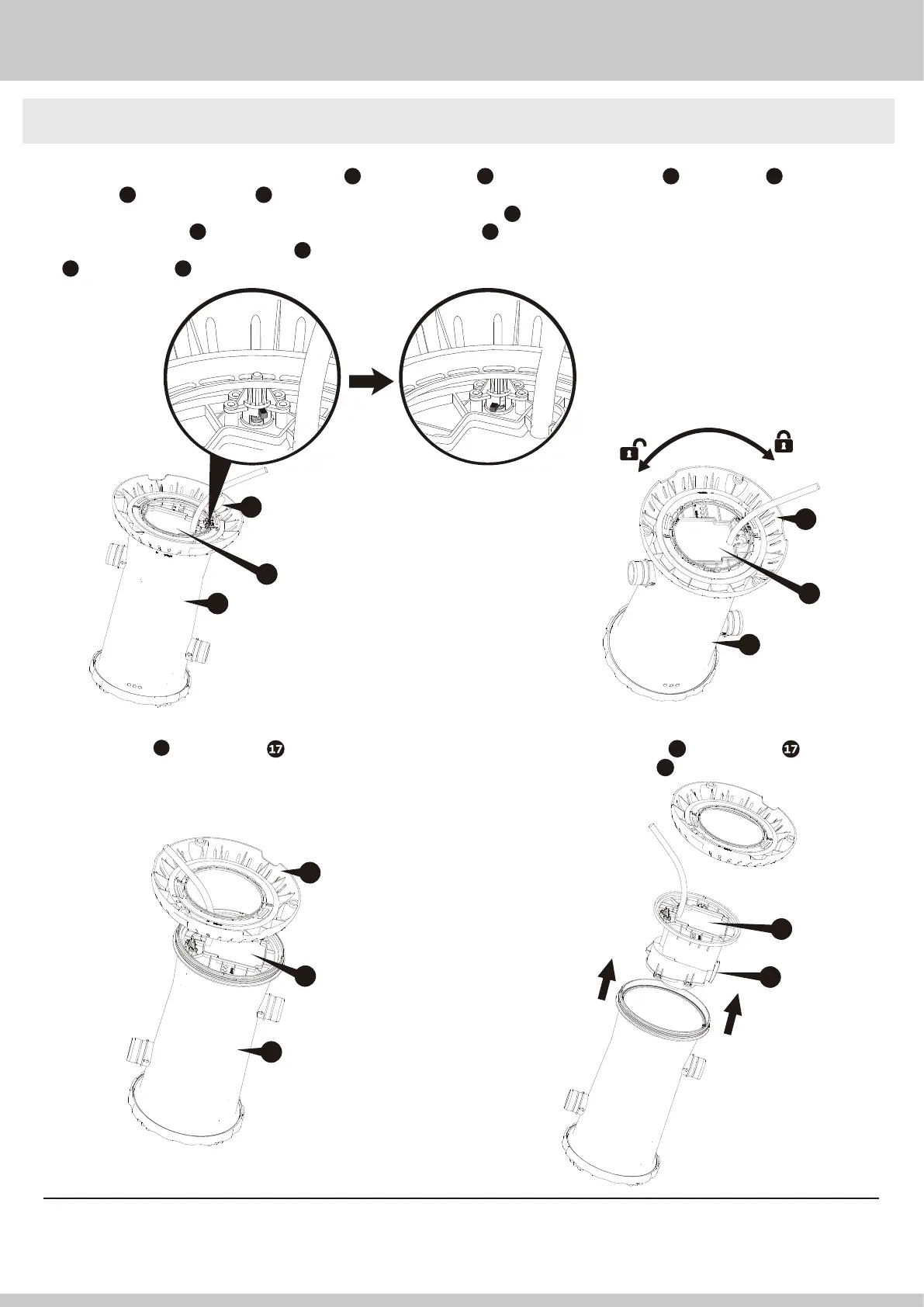 17

17