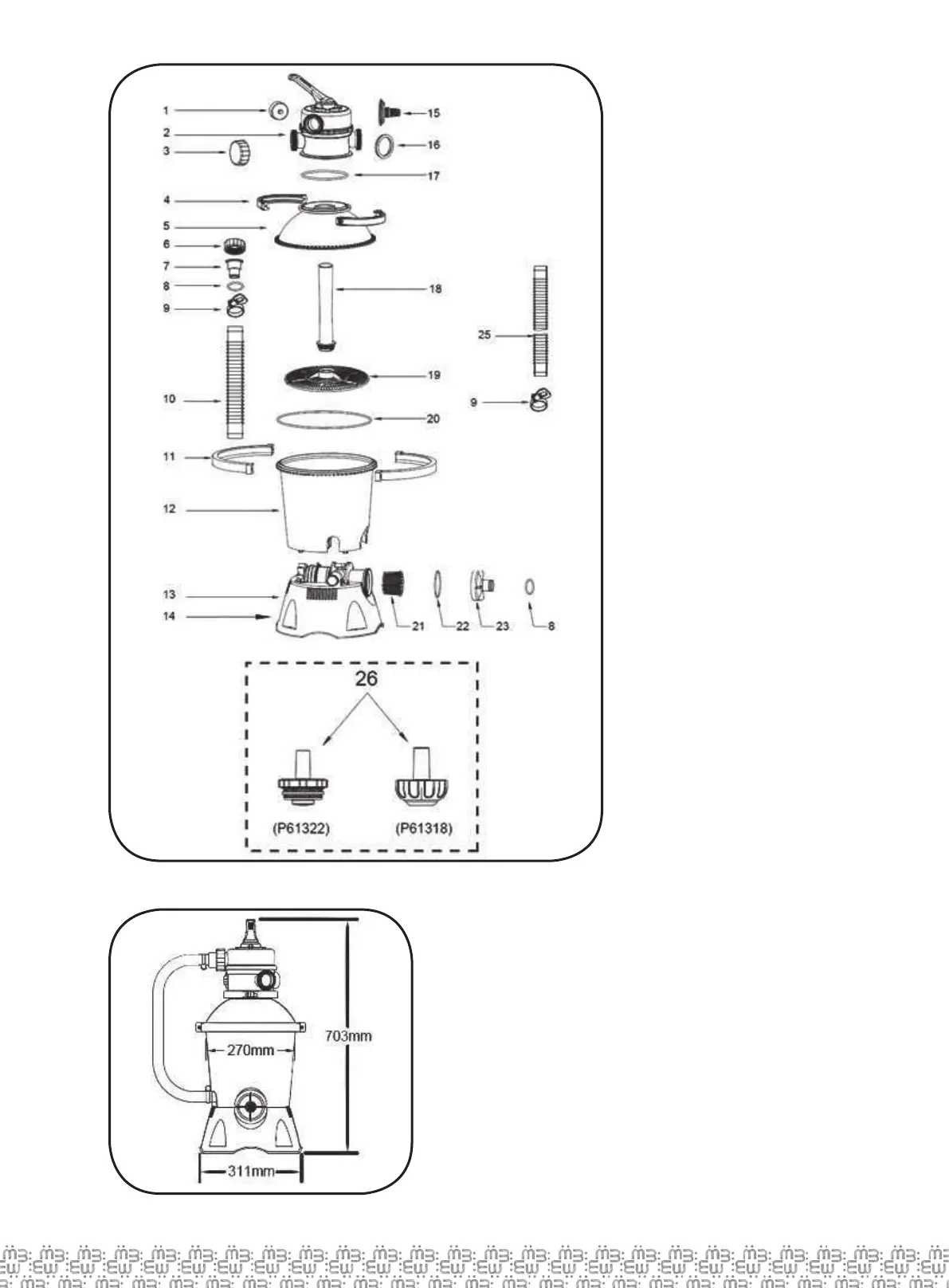 1
2
3
4
5
6
7
8
9
10
11
12
13
14
15
16
17
18
19
20
25
9
21
22
23
8
26
(P61322)
(P61318)

270mm
703mm
311mm