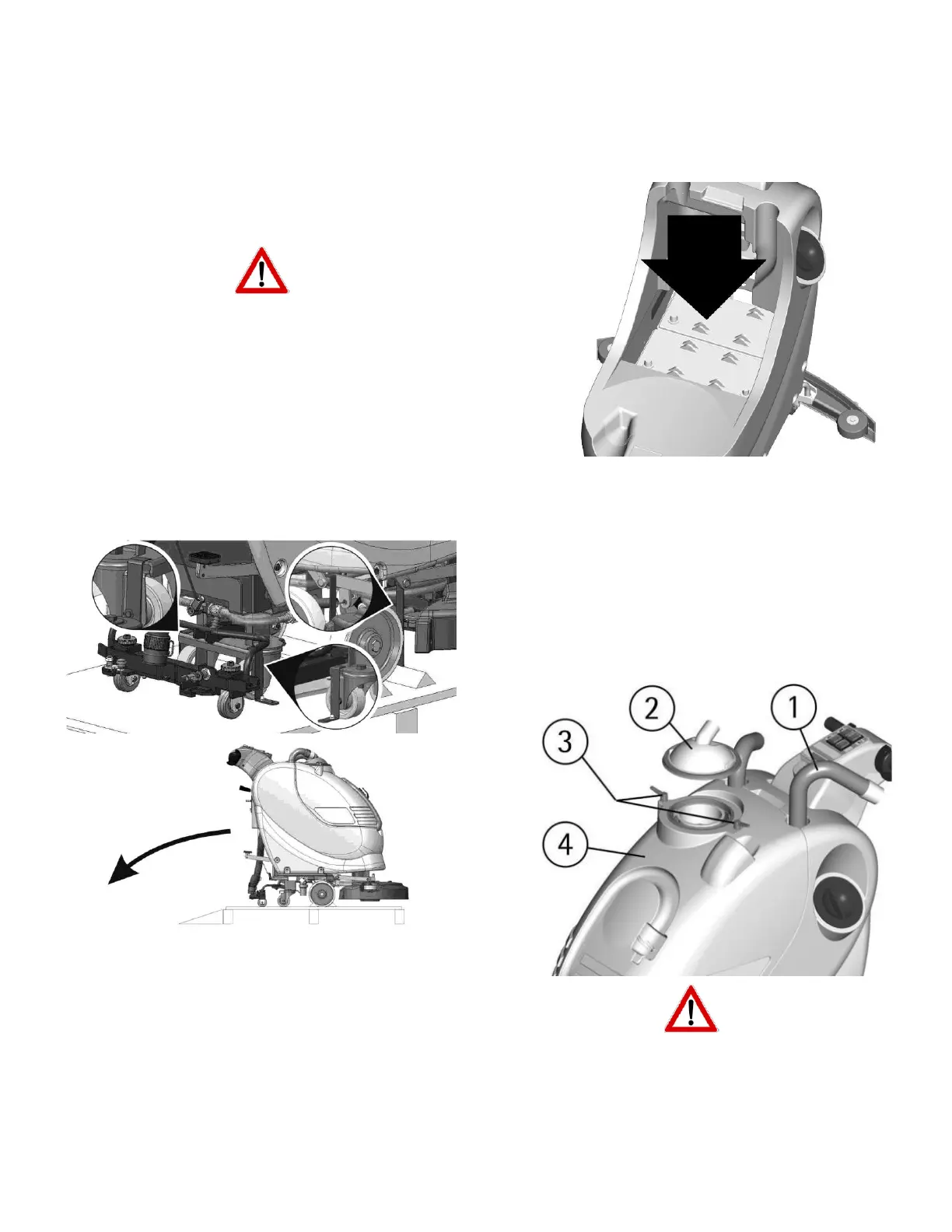 2

1

3

4