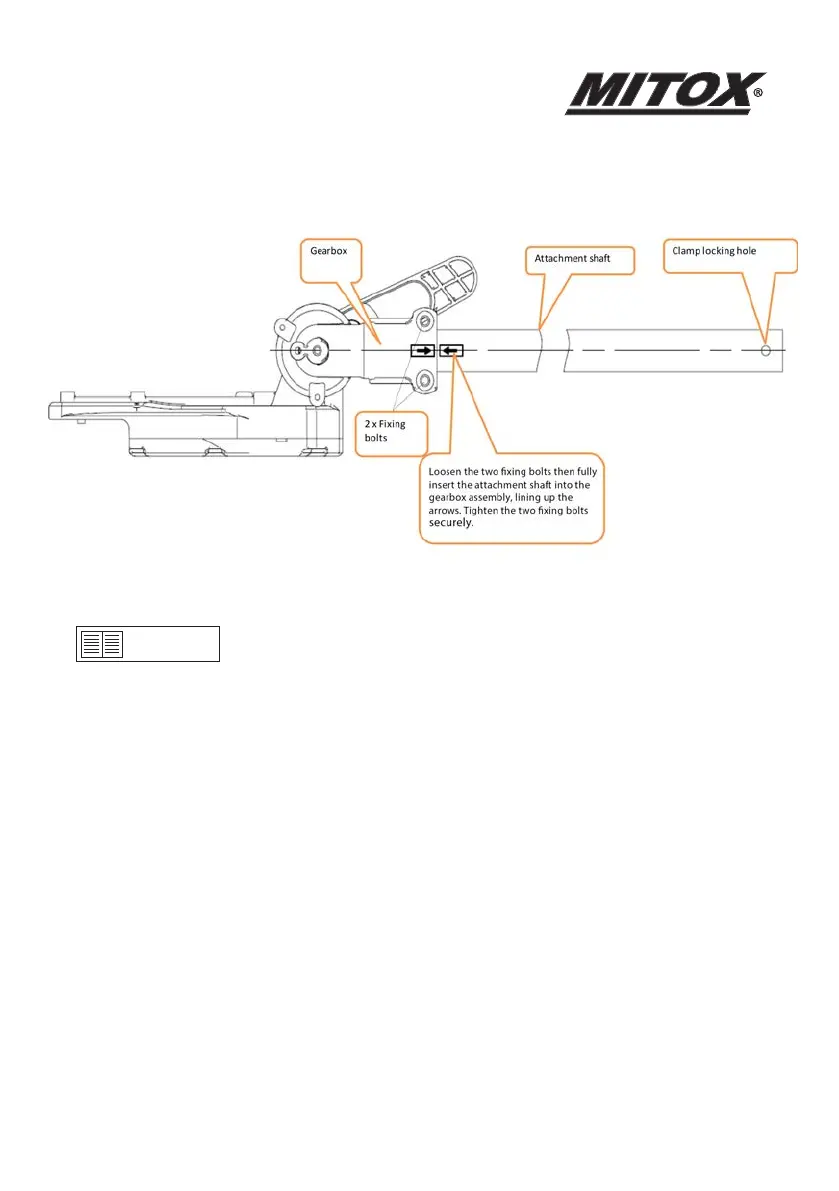 MITOX®

Gearbox

Attachment shaft

Clamp locking hole

2 x Fixing bolts

Loosen the two fixing bolts then fully insert the attachment shaft into the gearbox assembly, lining up the arrows. Tighten the two fixing bolts securely.