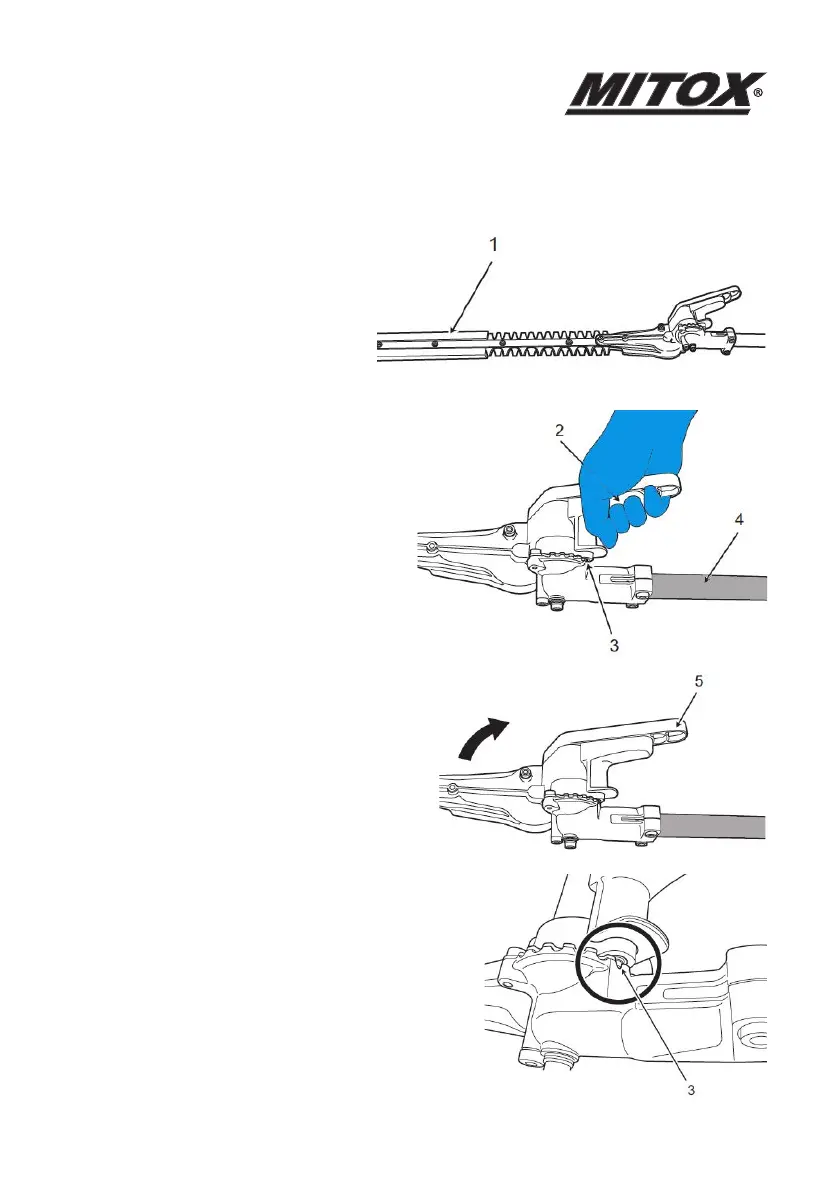 MITOX®

1

2

4

3

5

3