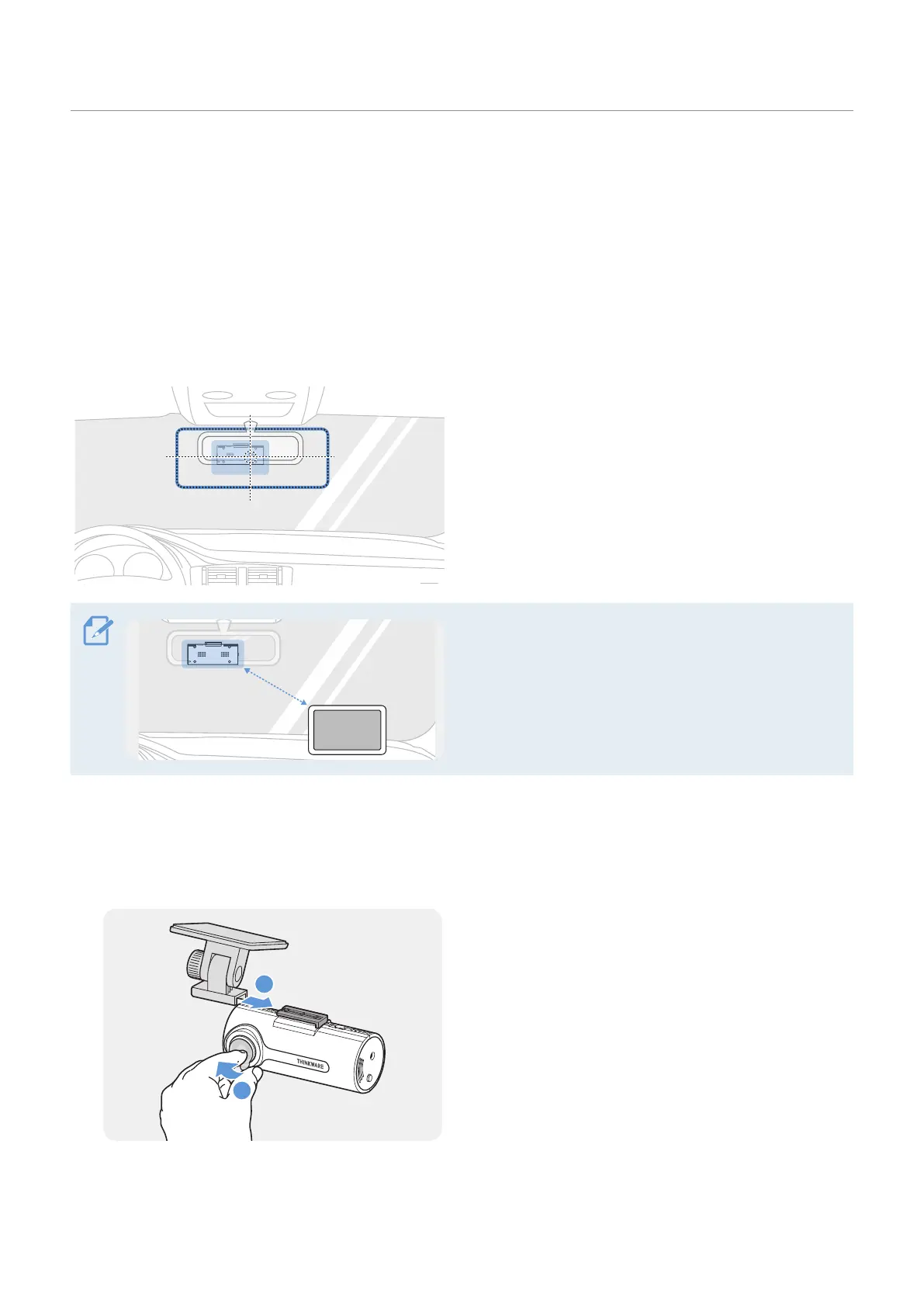 THINKWARE