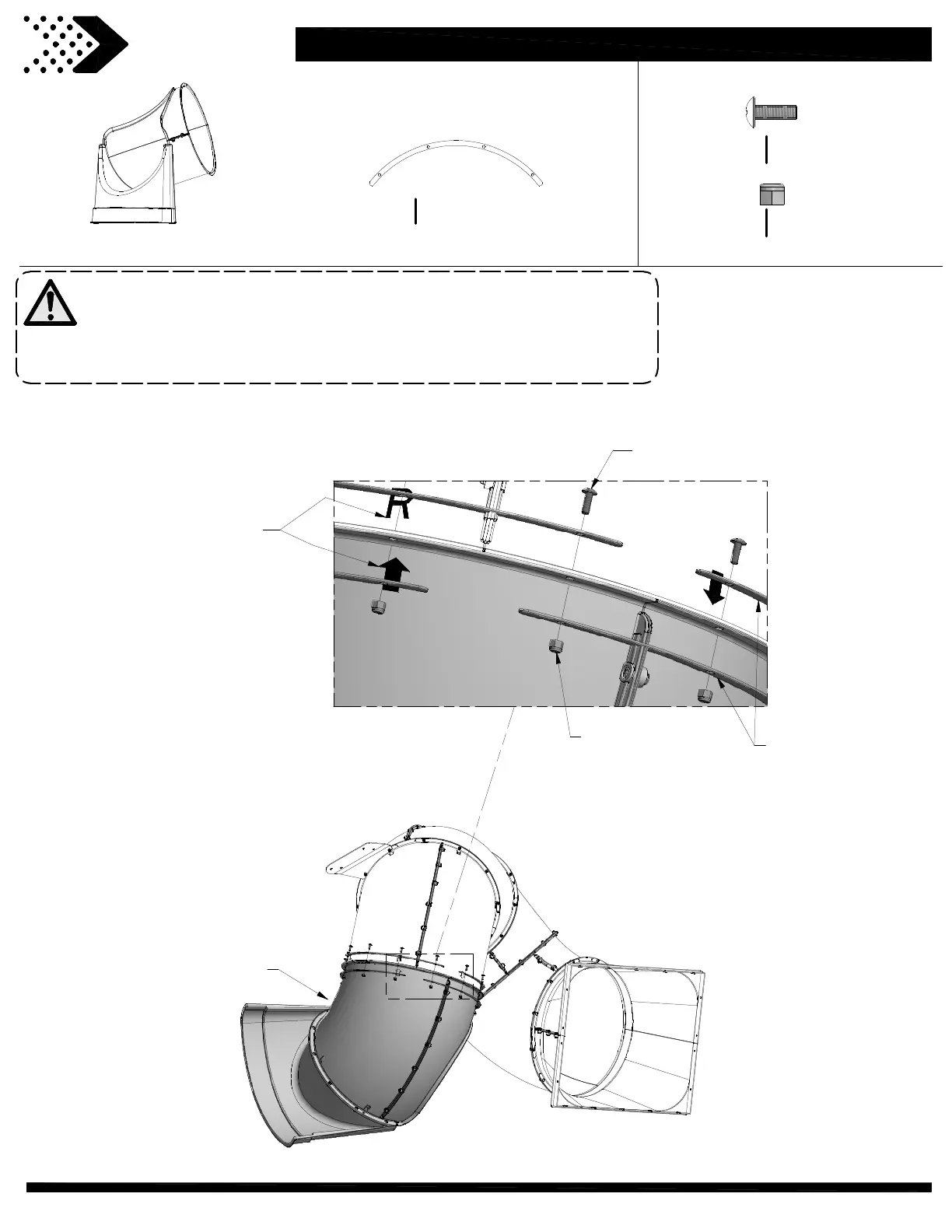 R