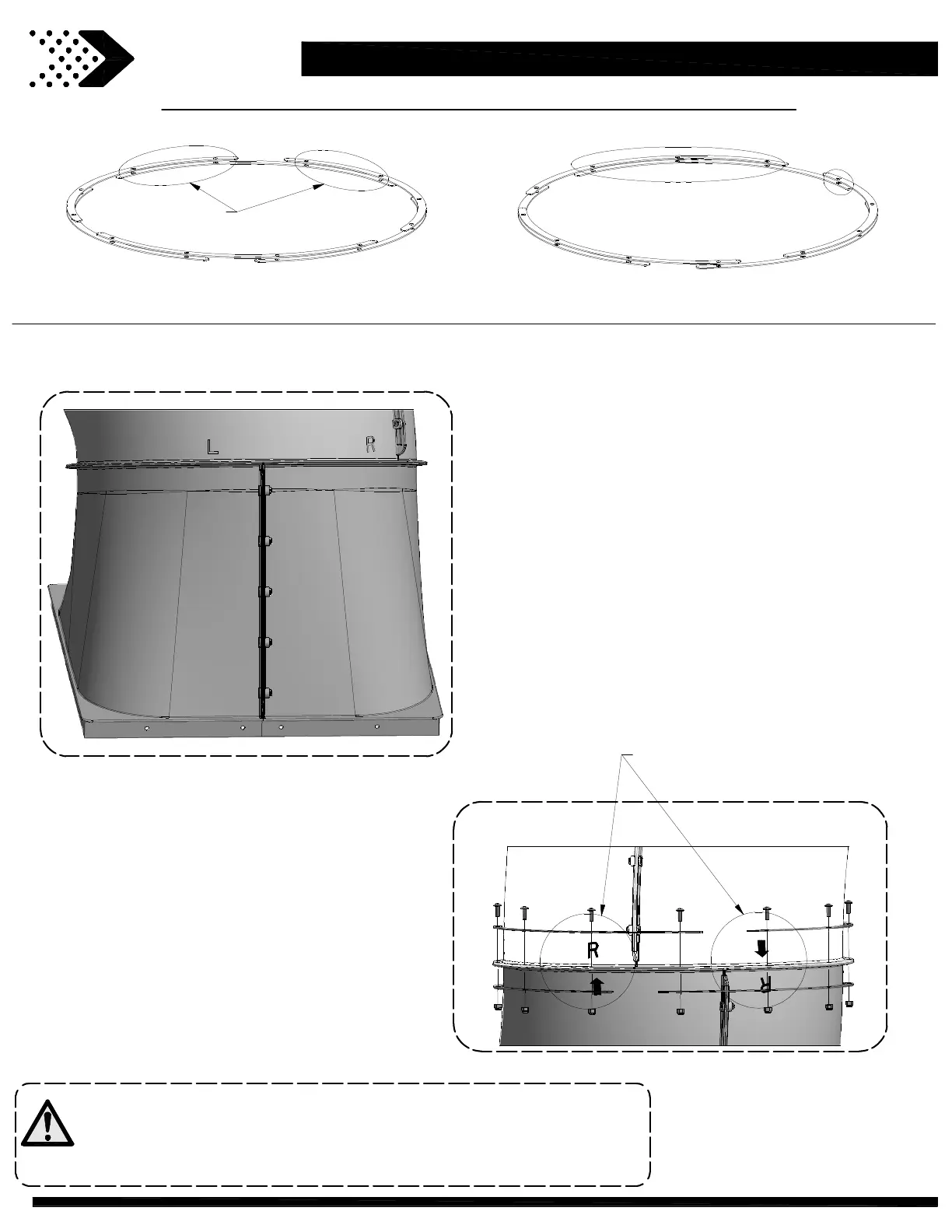 L R

R

R