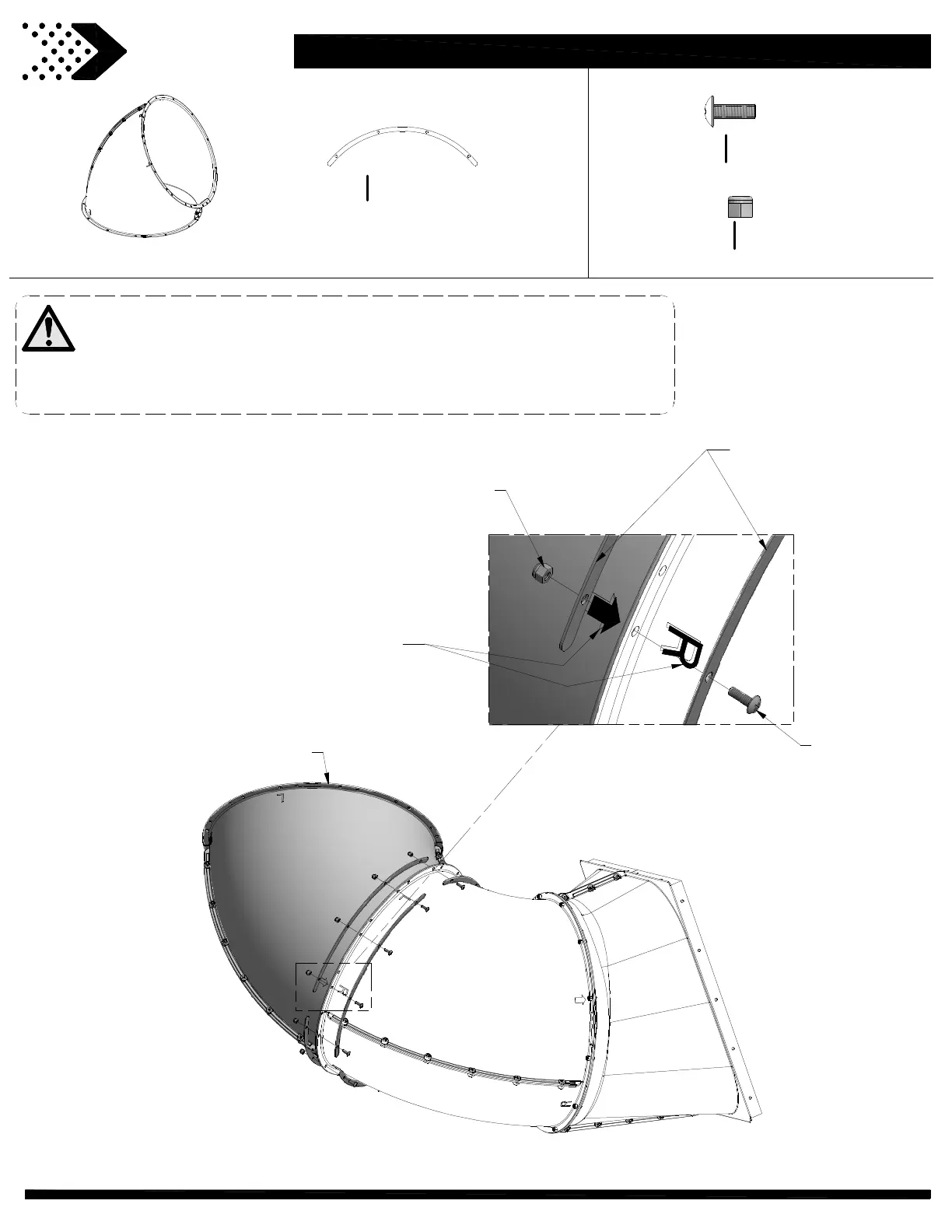 R