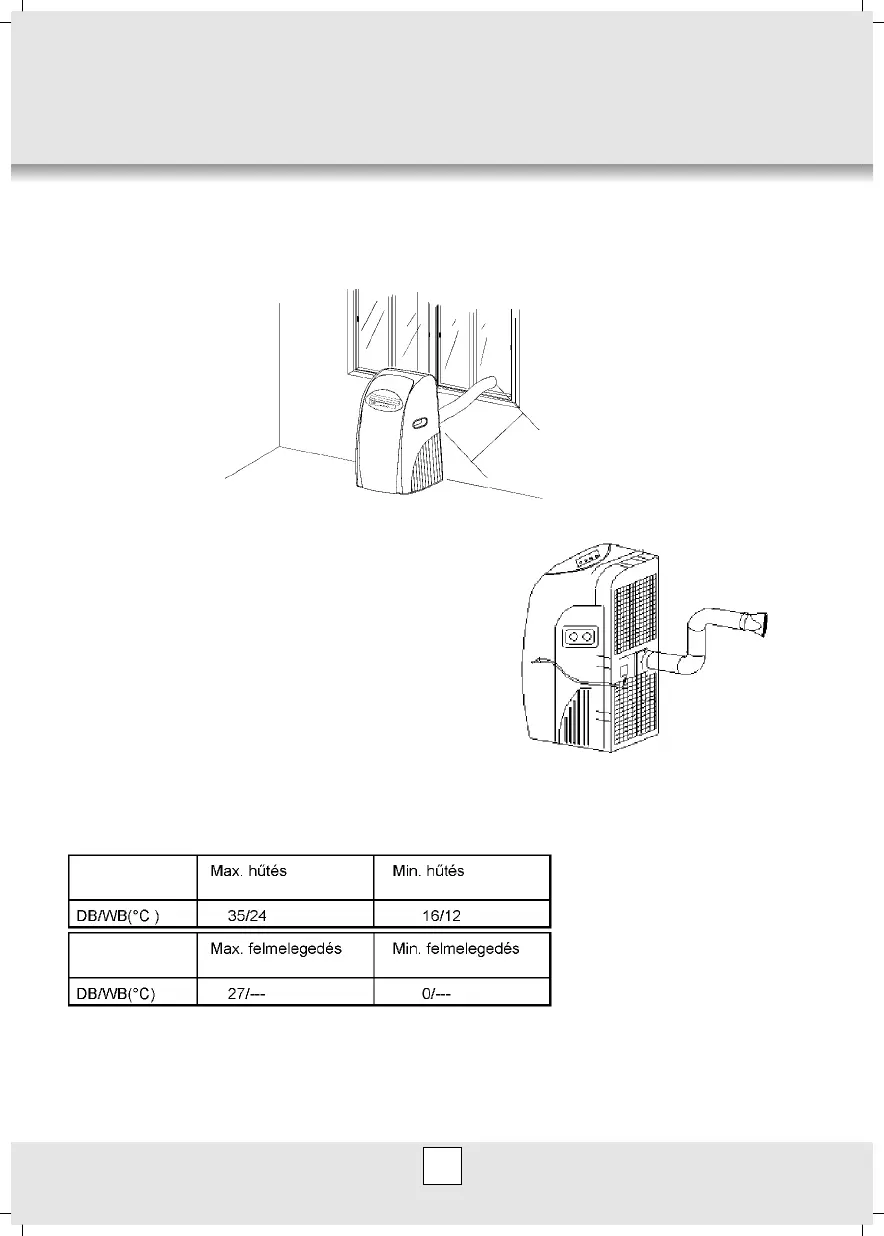 |  | Max. hűtés | Min. hűtés |
|---|---|---|
| DB/WB(°C ) | 35/24 | 16/12 |

|  | Max. felmelegedés | Min. felmelegedés |
|---|---|---|
| DB/WB(°C) | 27/--- | 0/--- |