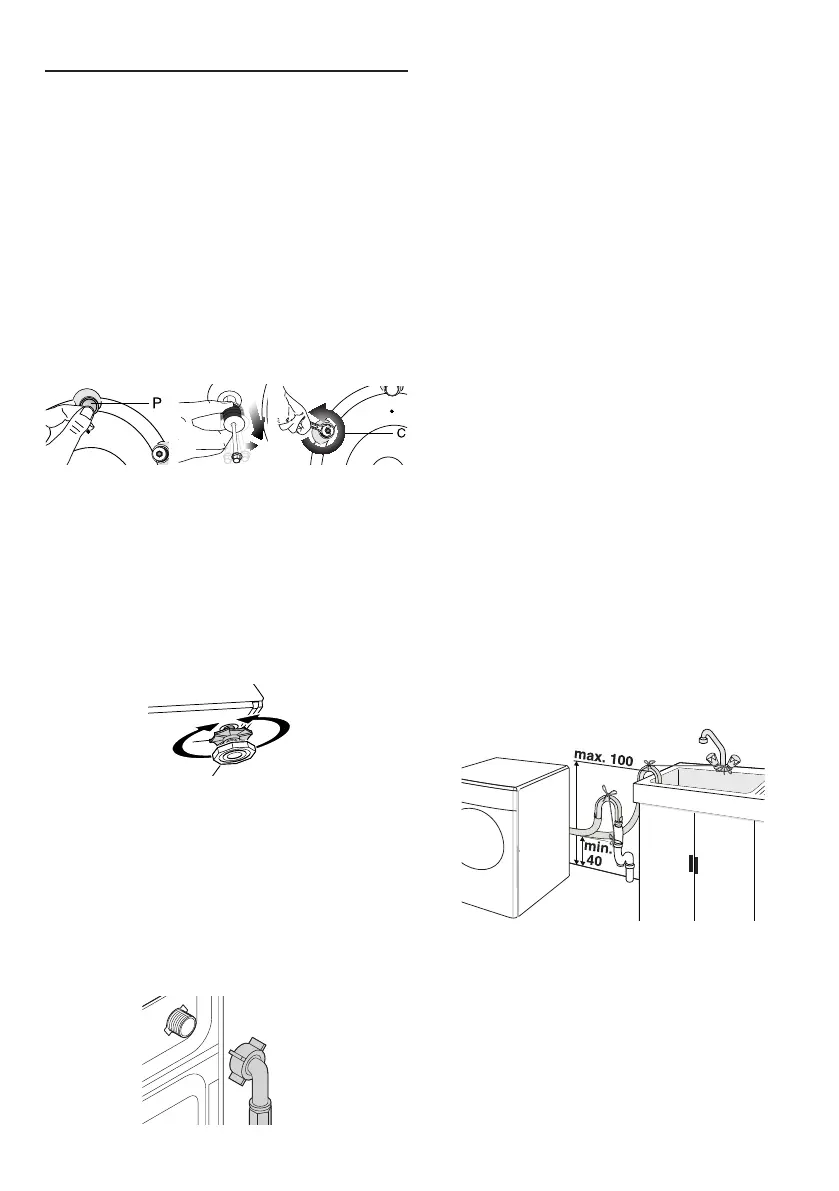 P

C

max. 100

min. 40