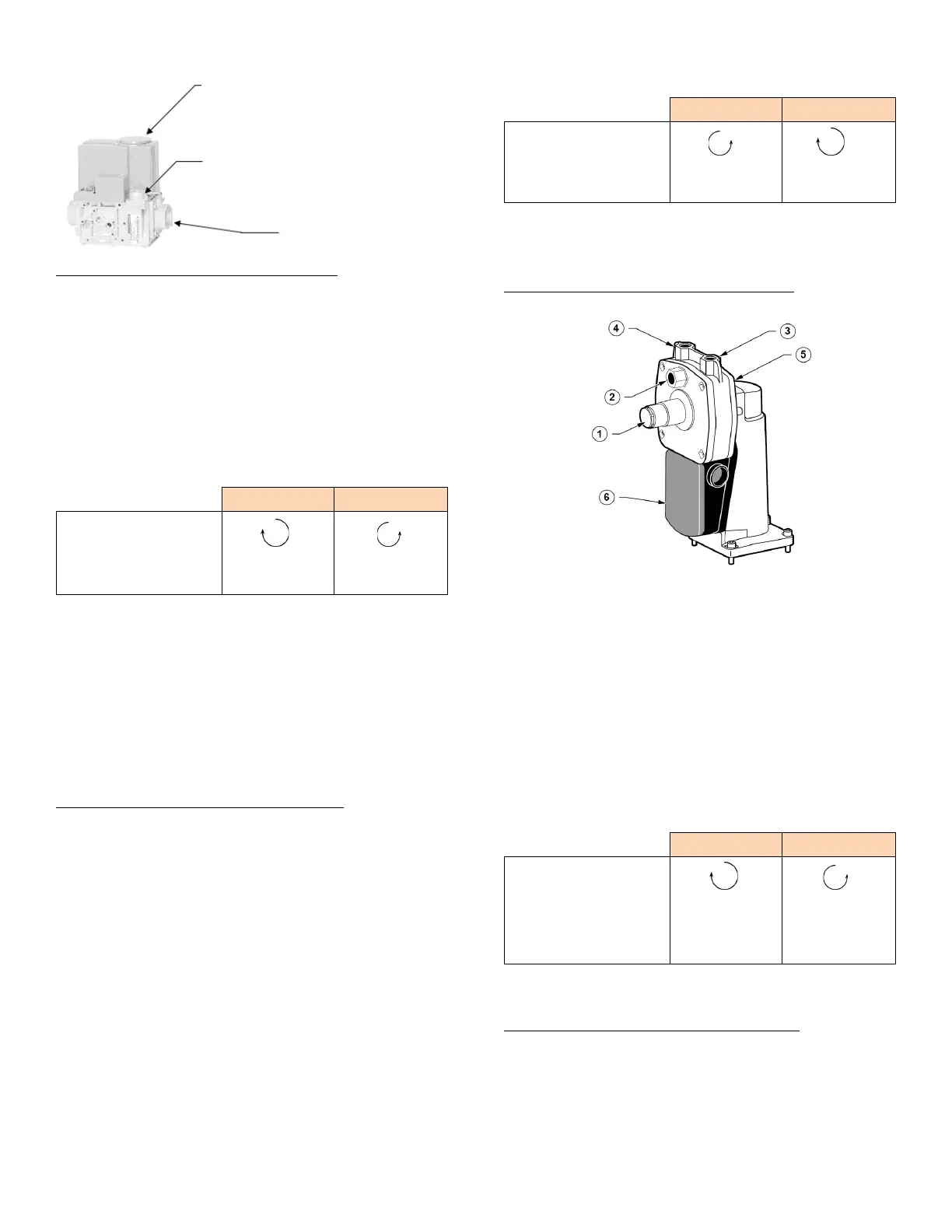 4

3

5

2

1

6