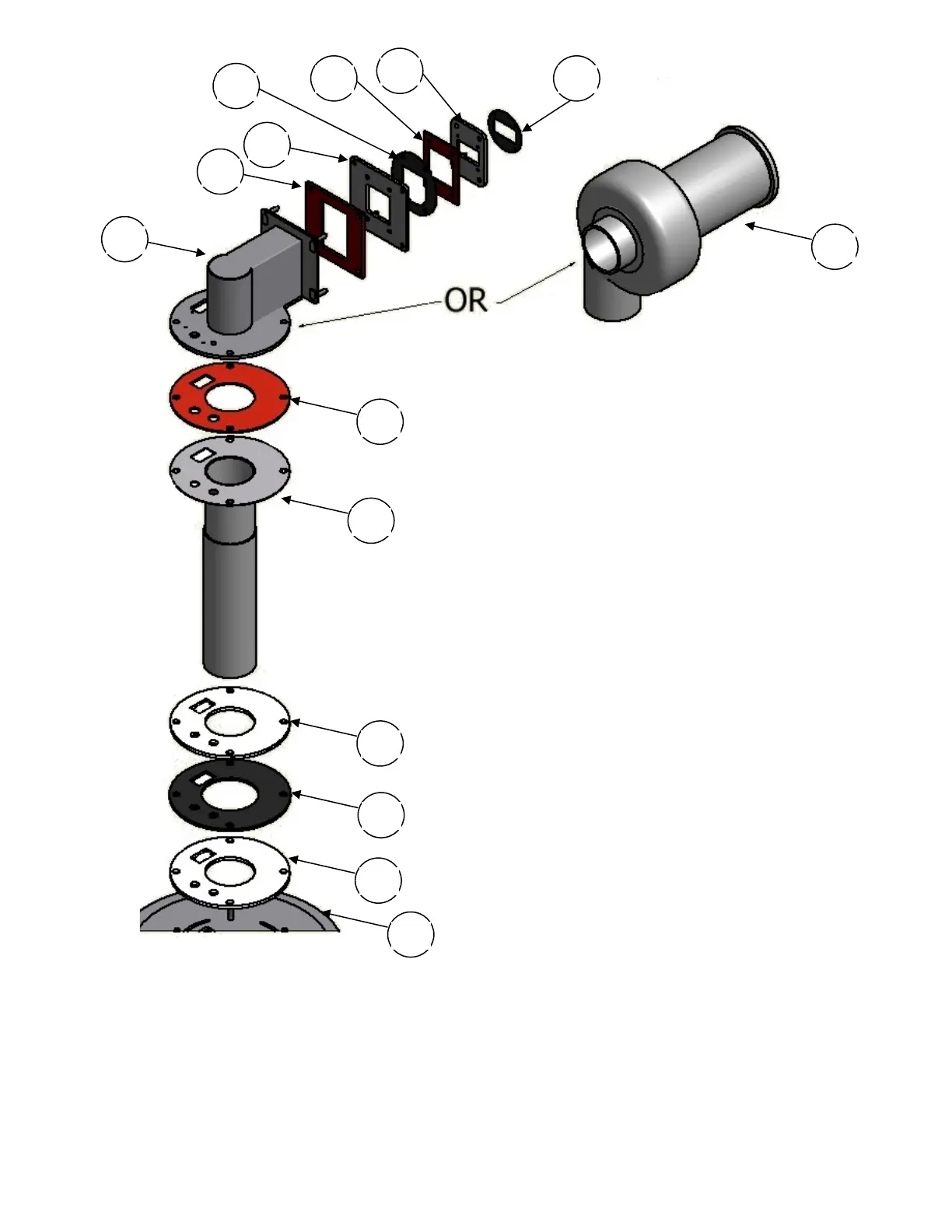 OR