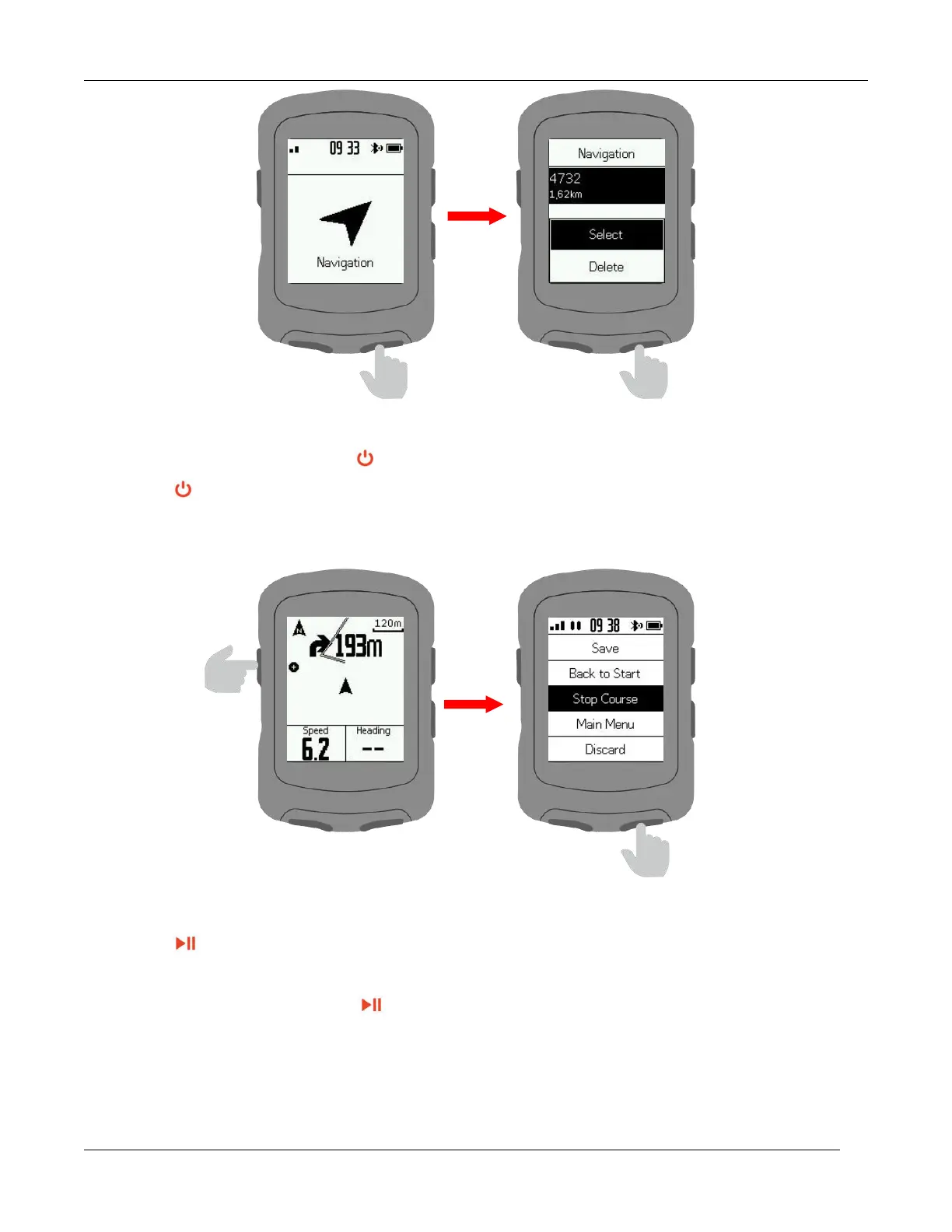 09 33

Navigation

Navigation

4732
1,62km

Select

Delete

120m

193m

Speed
6.2

Heading
--

09 38

Save

Back to Start

Stop Course

Main Menu

Discard