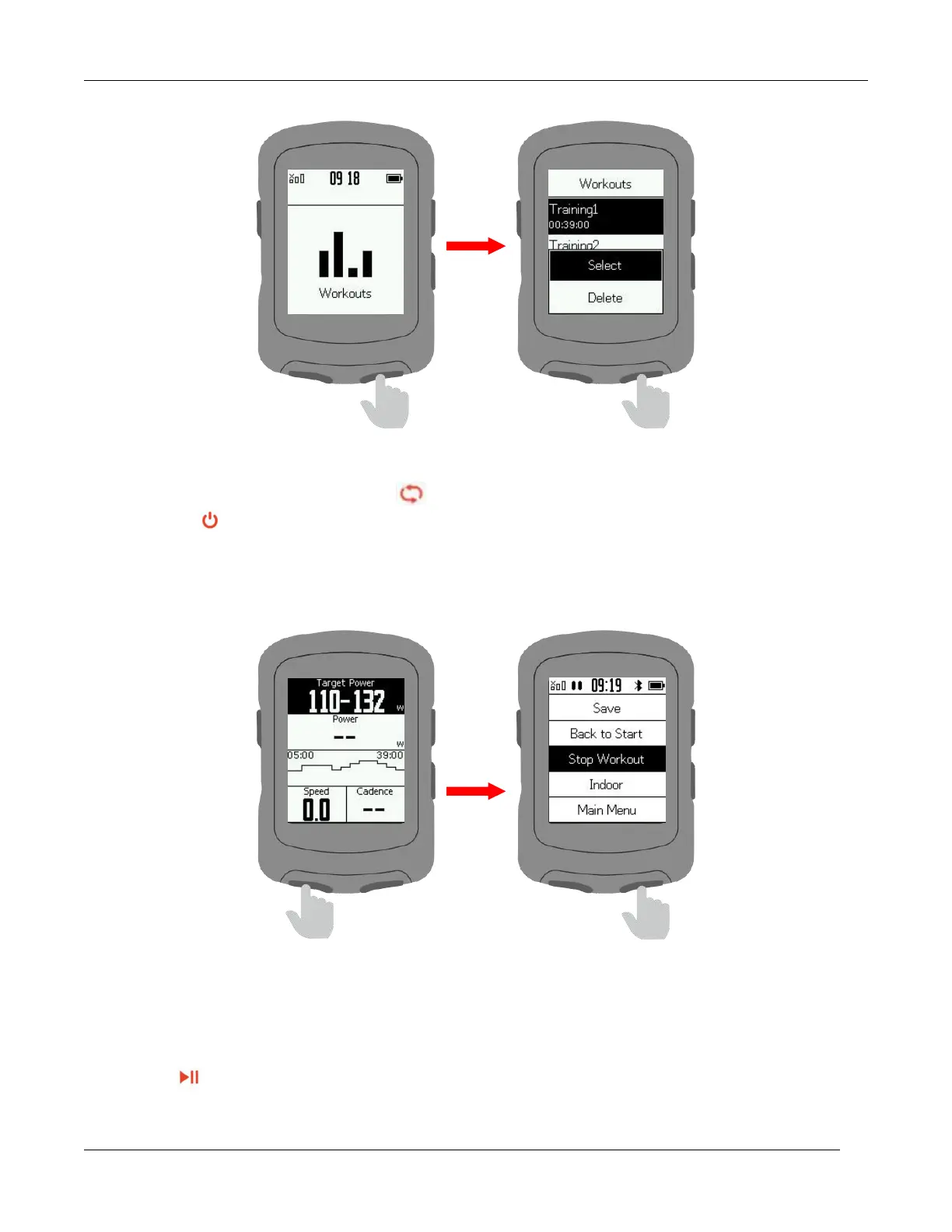 09 18

Workouts

Workouts

Training1
00:39:00

Training2

Select

Delete

Target Power
110-132 w
Power
-- w
05:00 39:00
Speed
0.0
Cadence
--

09:19

Save

Back to Start

Stop Workout

Indoor

Main Menu