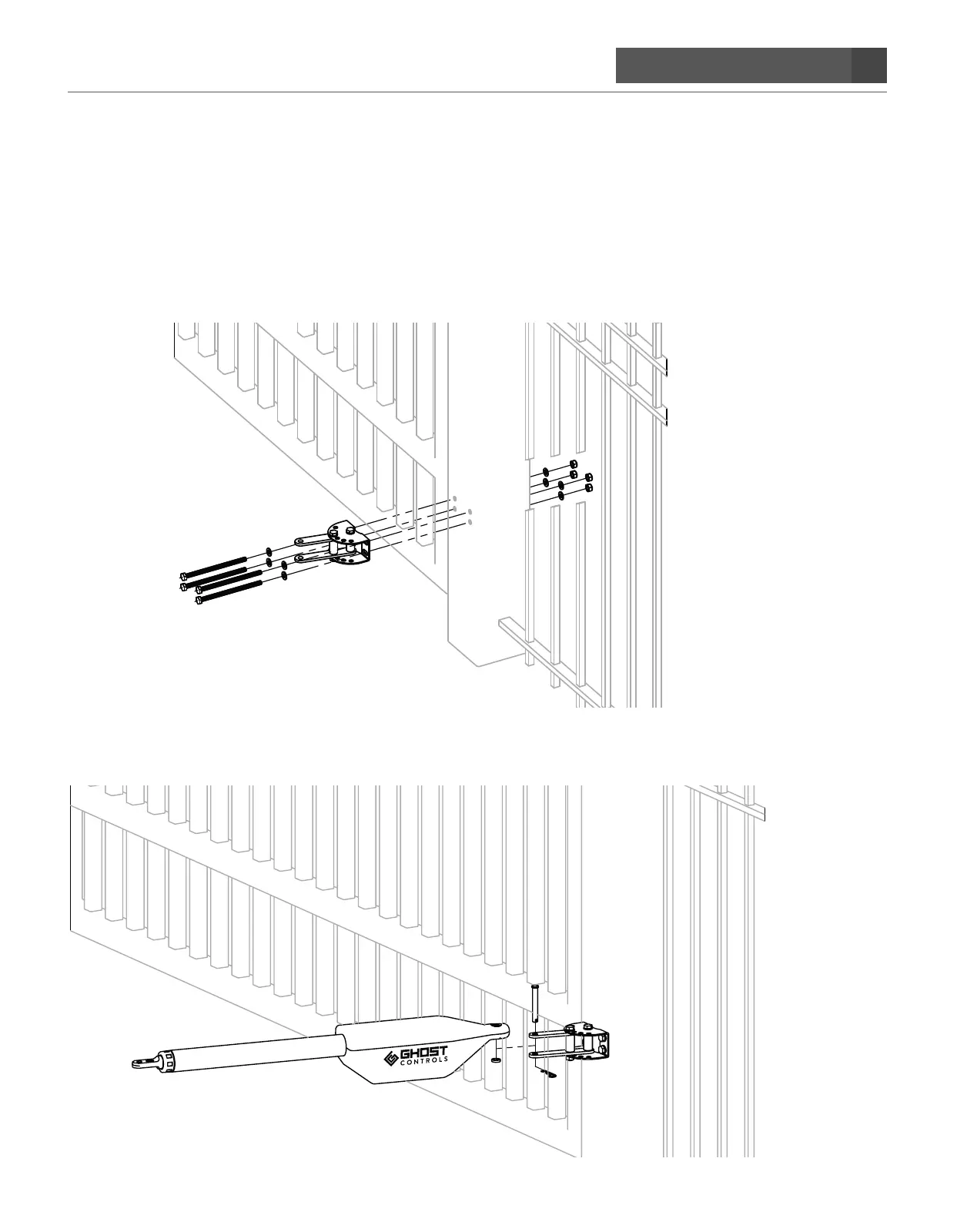 GHOST
CONTROLS