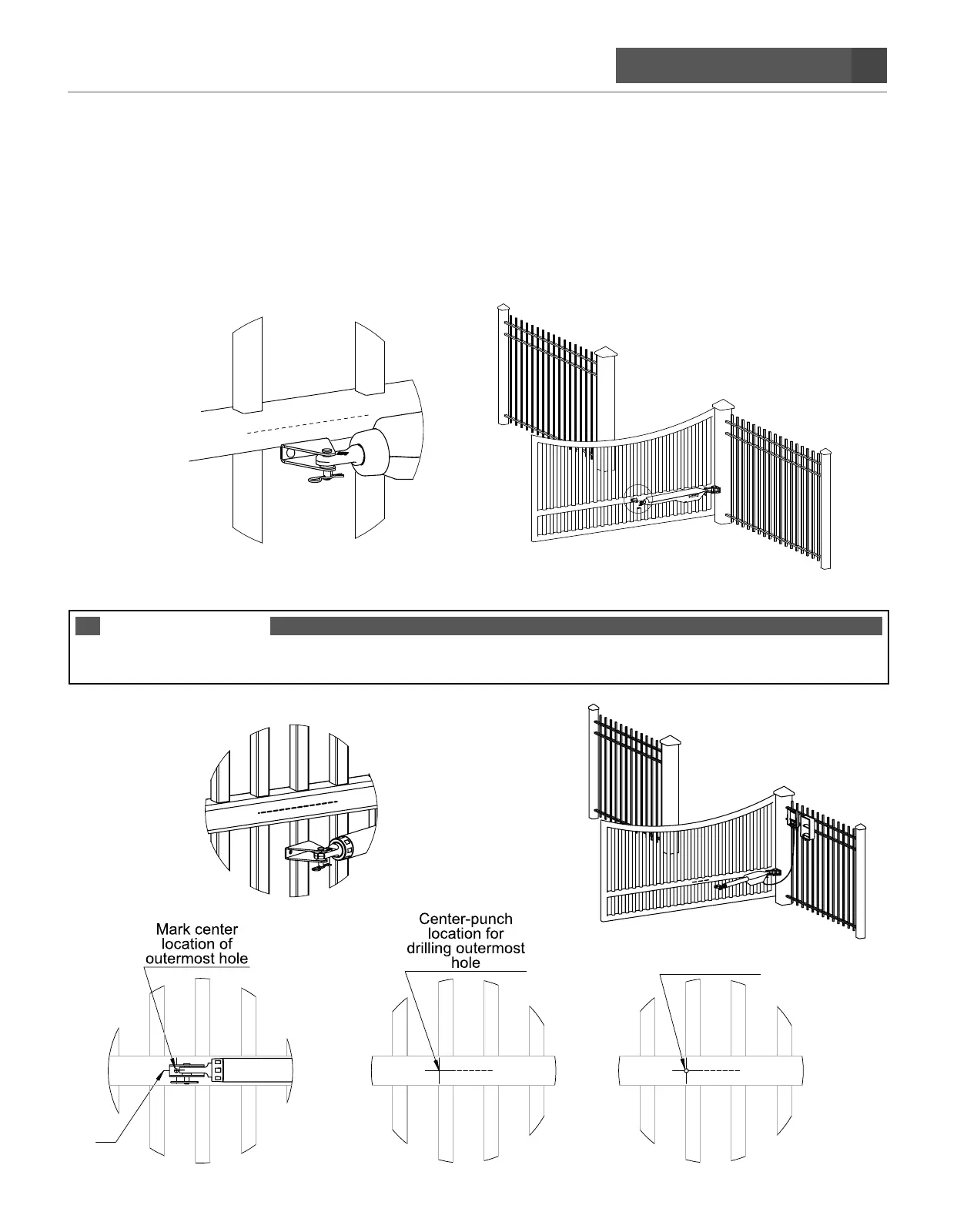 Mark center location of outermost hole

Center-punch location for drilling outermost hole