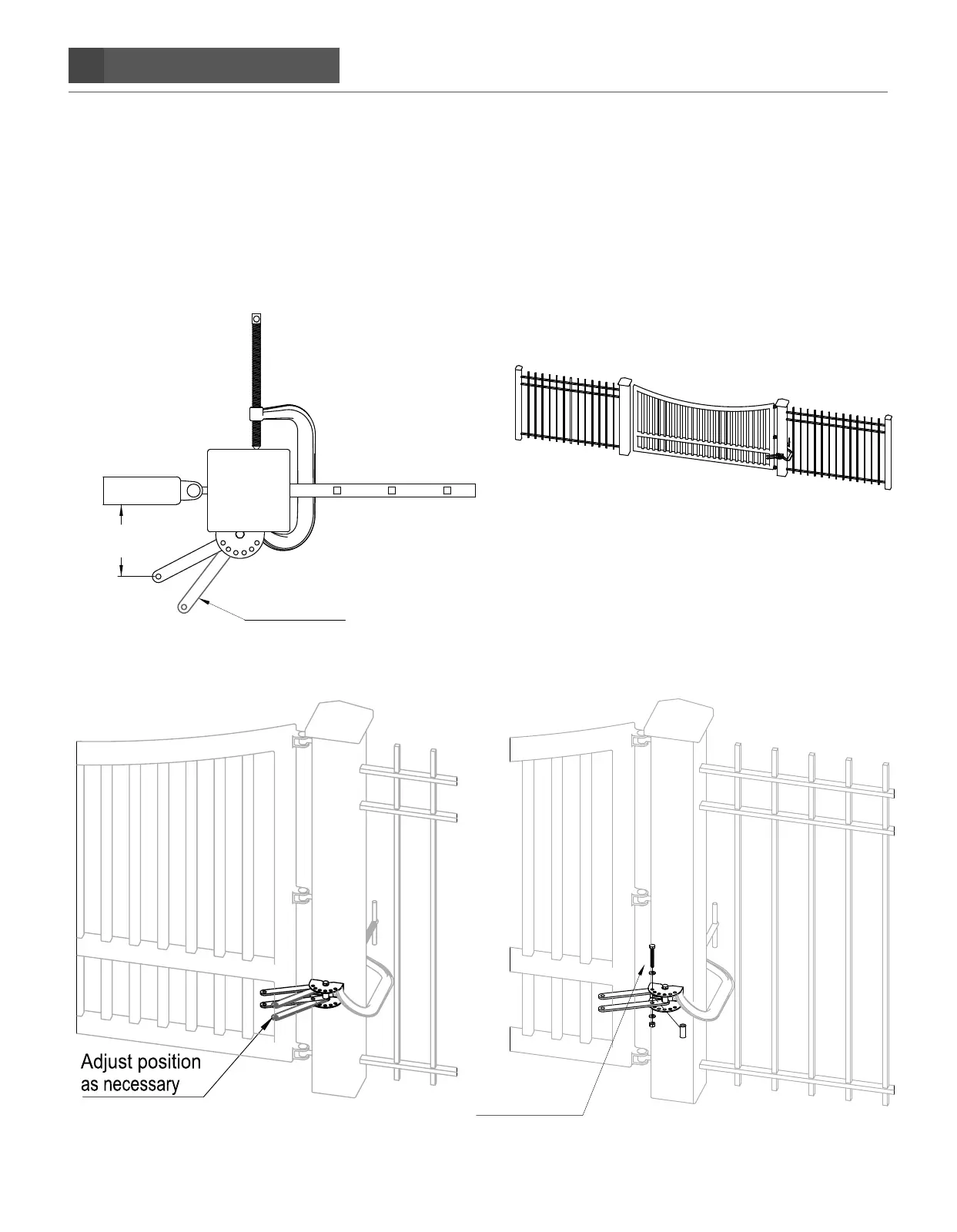 Adjust position as necessary