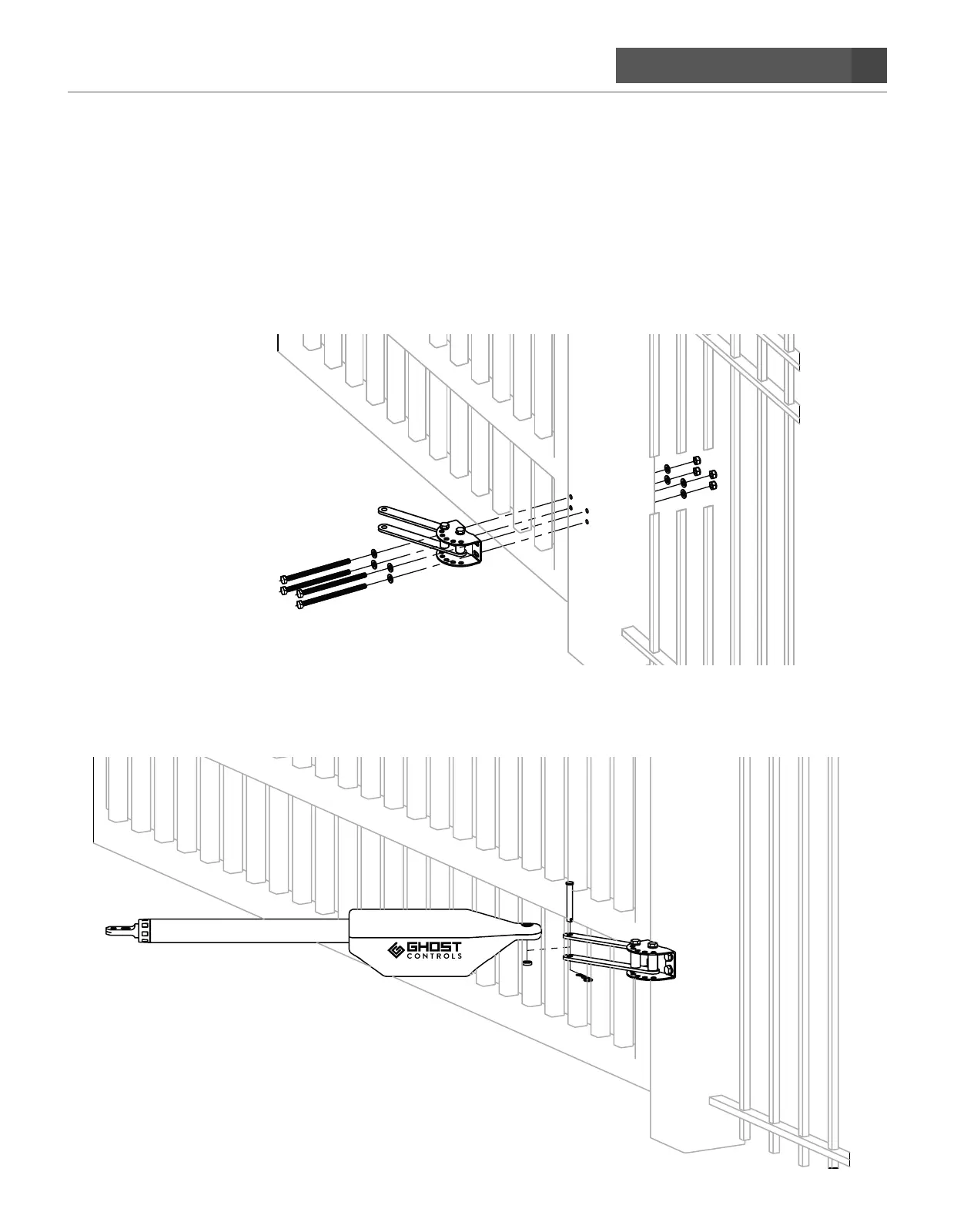 GHOST
CONTROLS