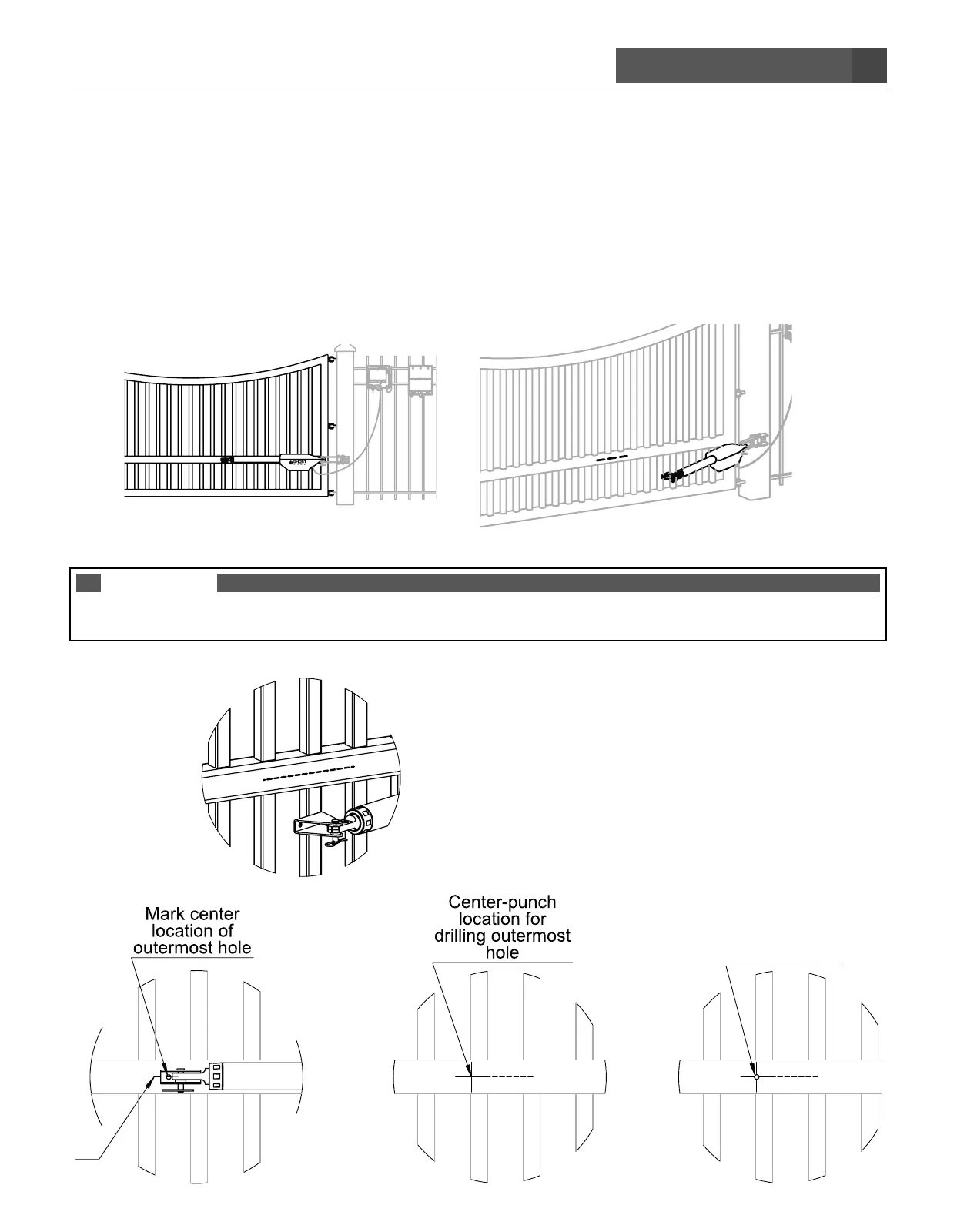 Mark center location of outermost hole

Center-punch location for drilling outermost hole