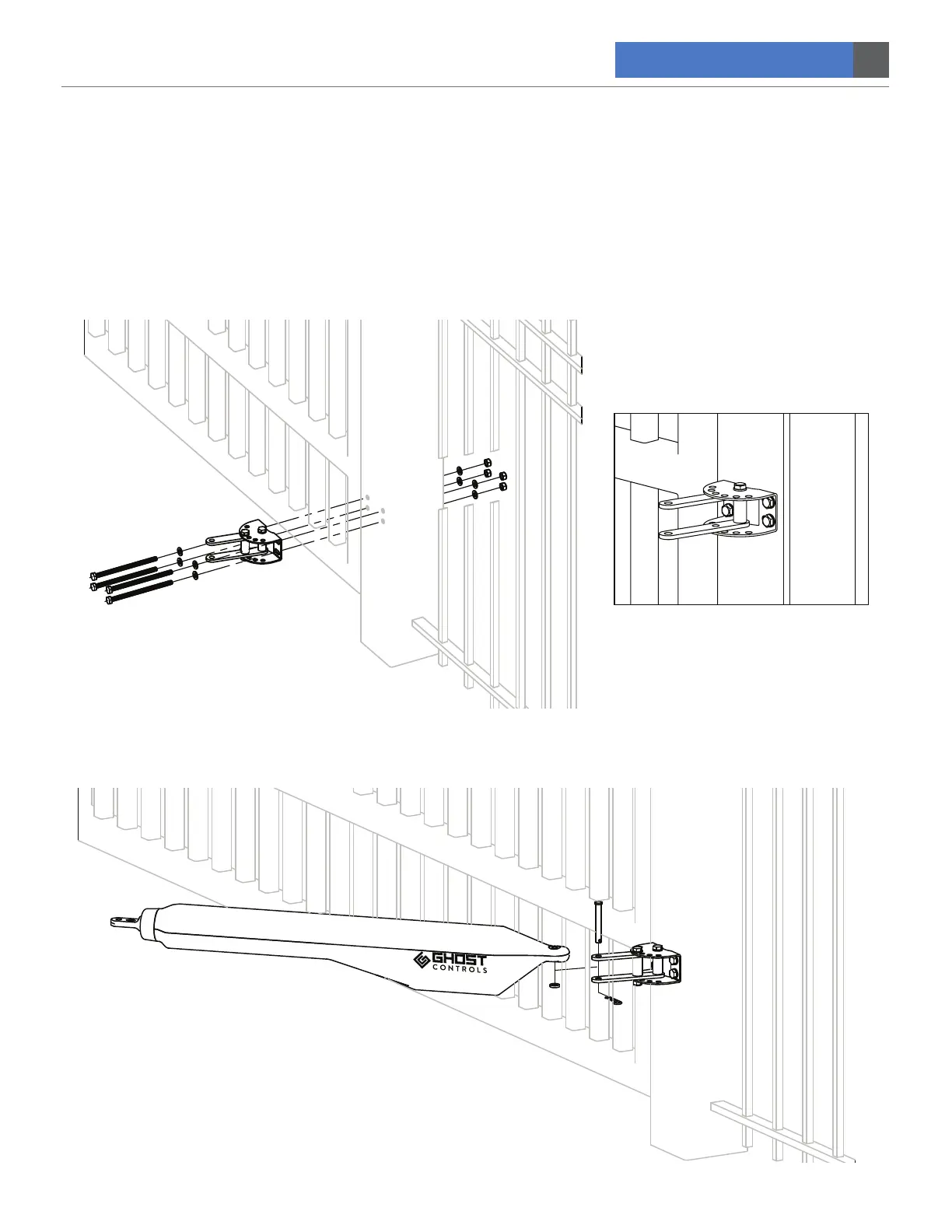 GHOST
CONTROLS