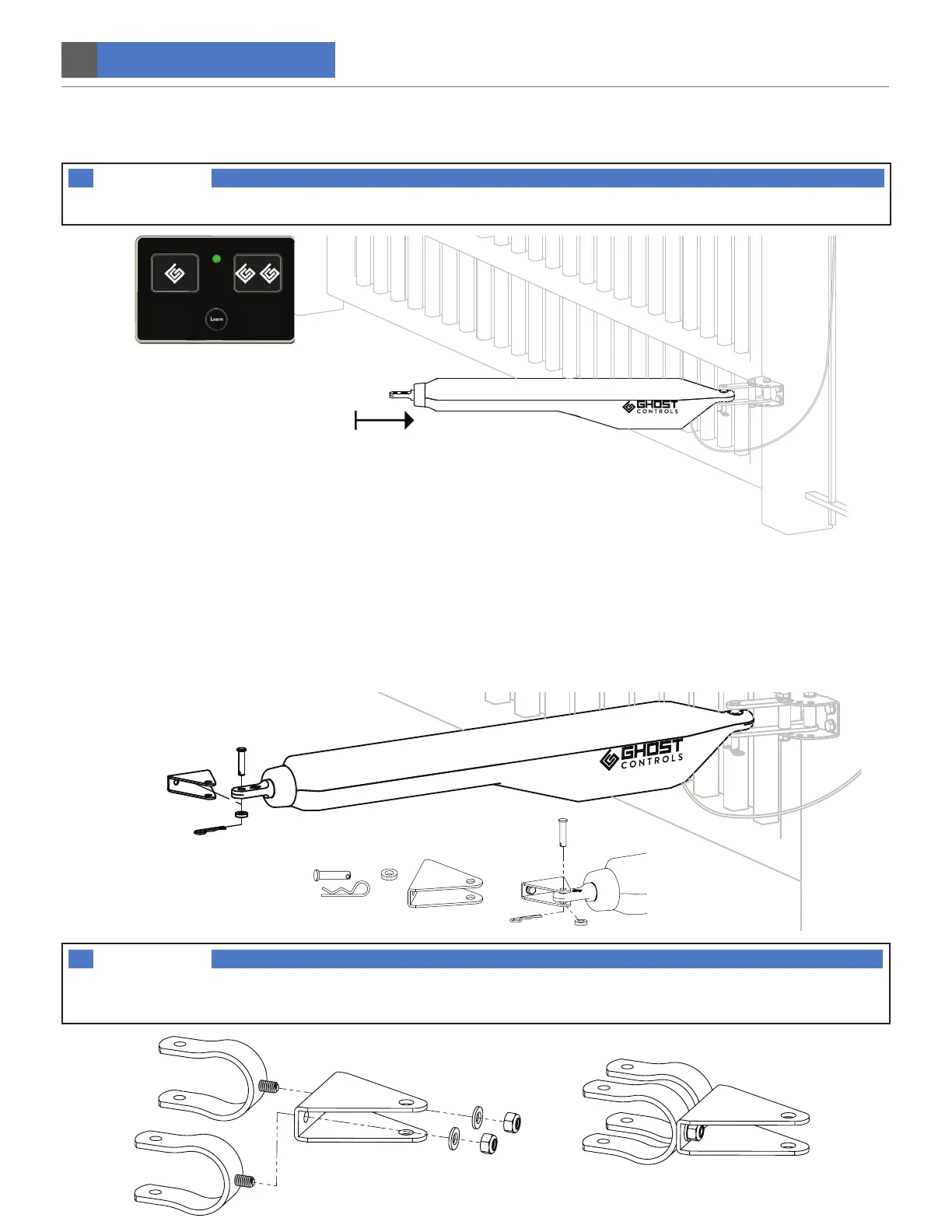 Learn

GHOST CONTROLS

GHOST CONTROLS