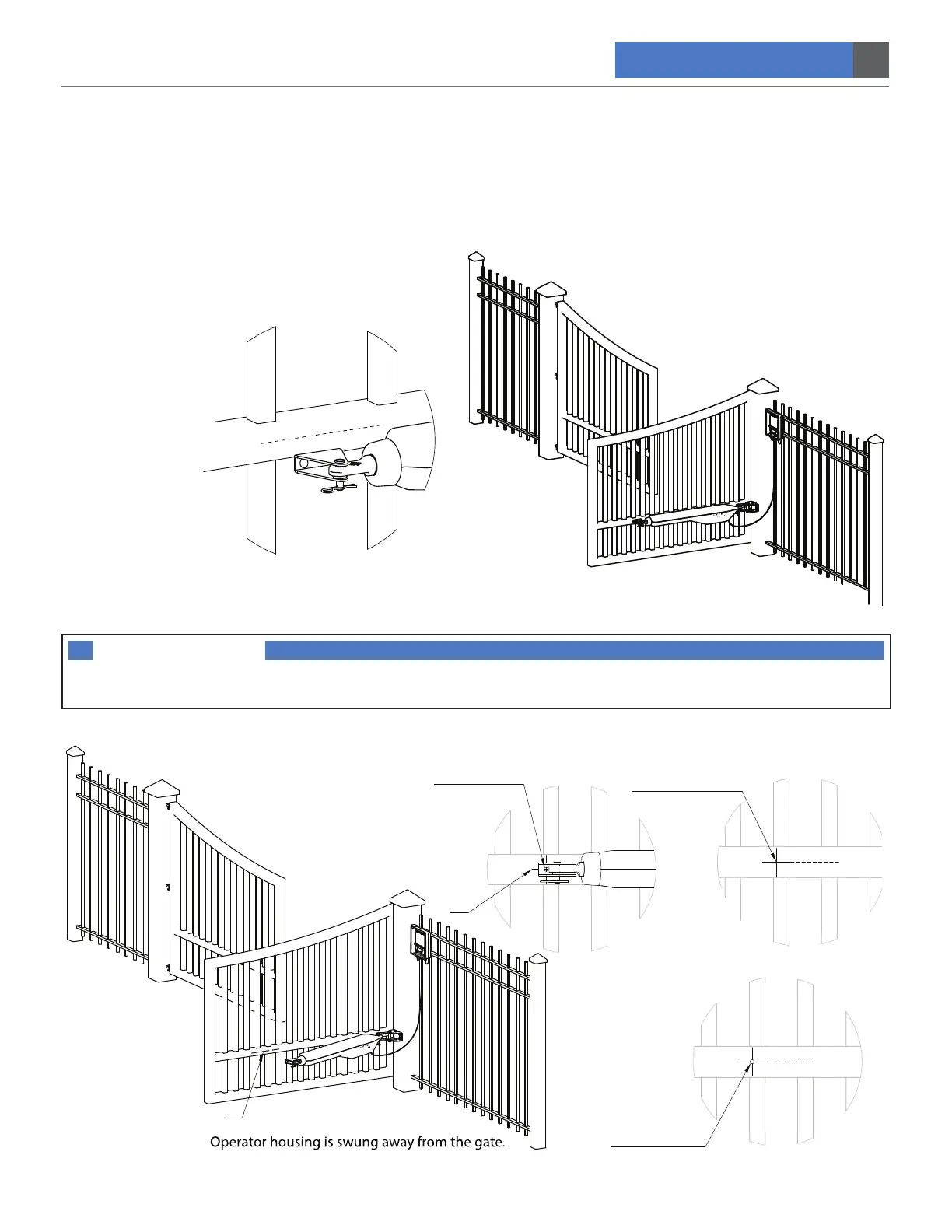 Operator housing is swung away from the gate.