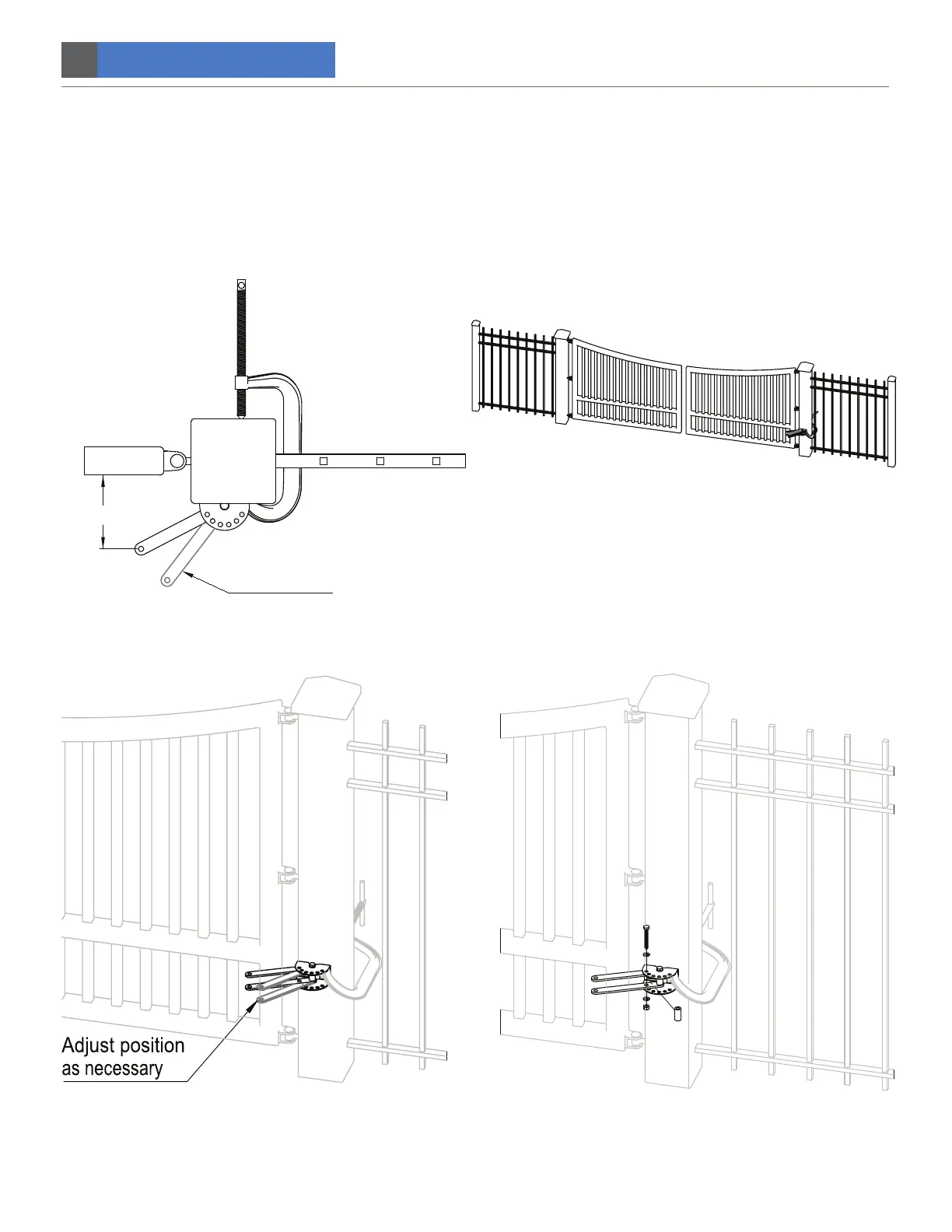 Adjust position as necessary