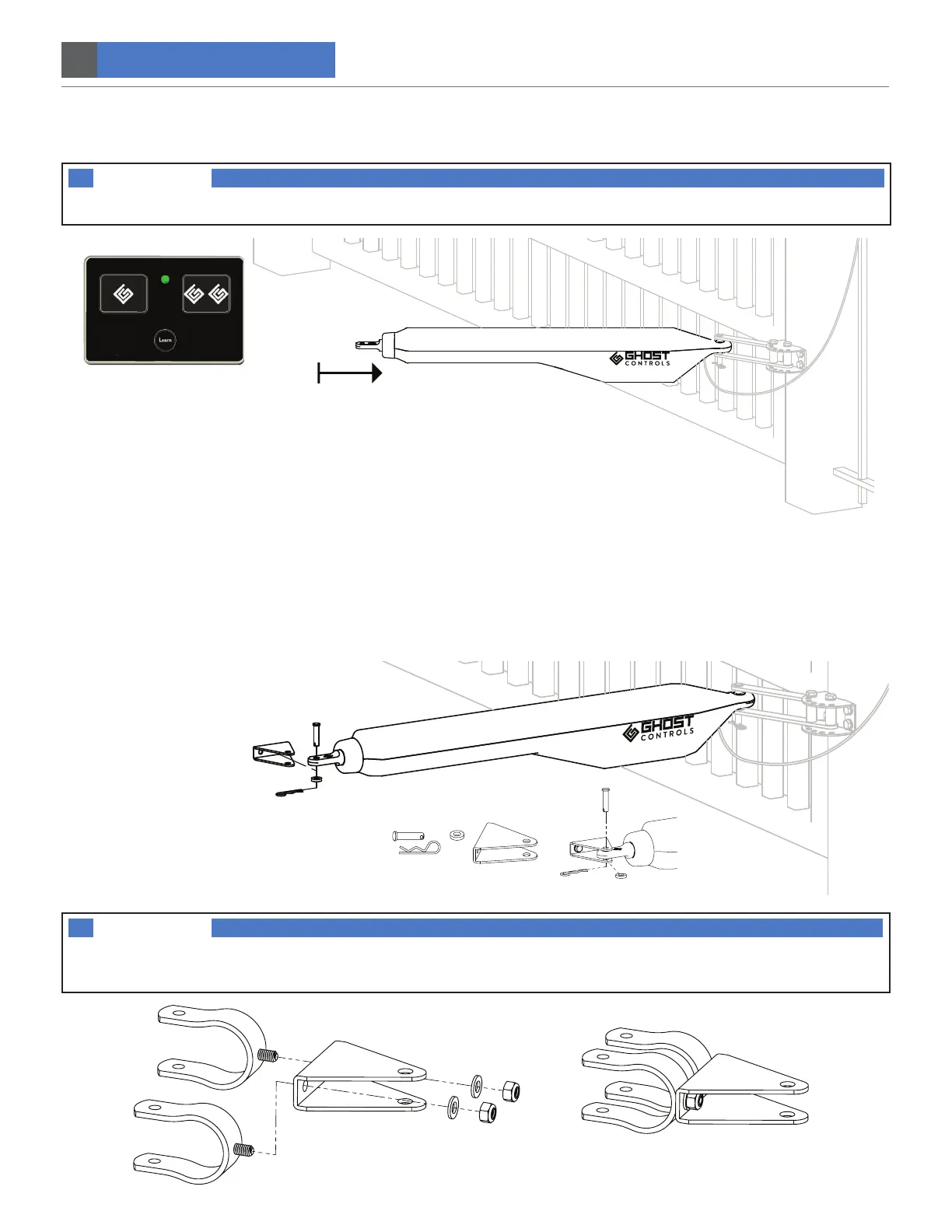 Learn

GHOST CONTROLS

GHOST CONTROLS