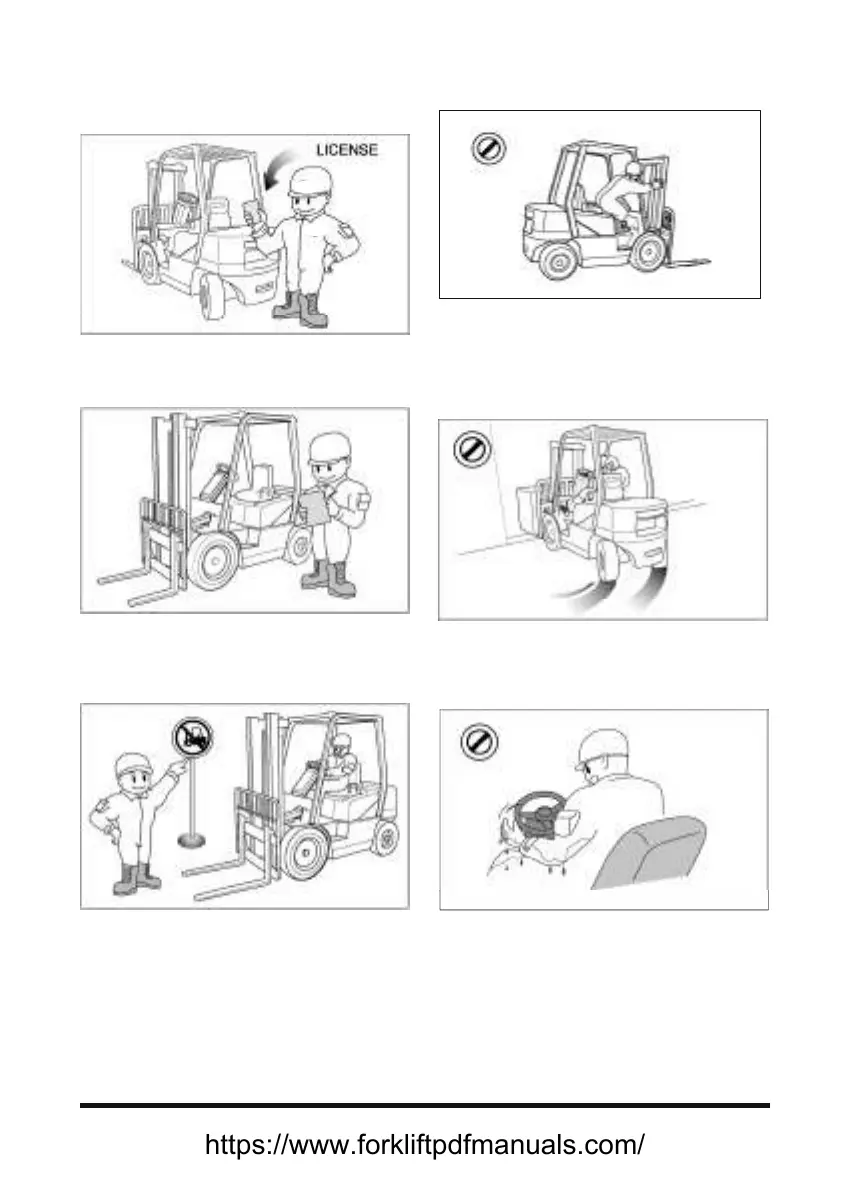 LICENSE

https://www.forkliftpdfmanuals.com/