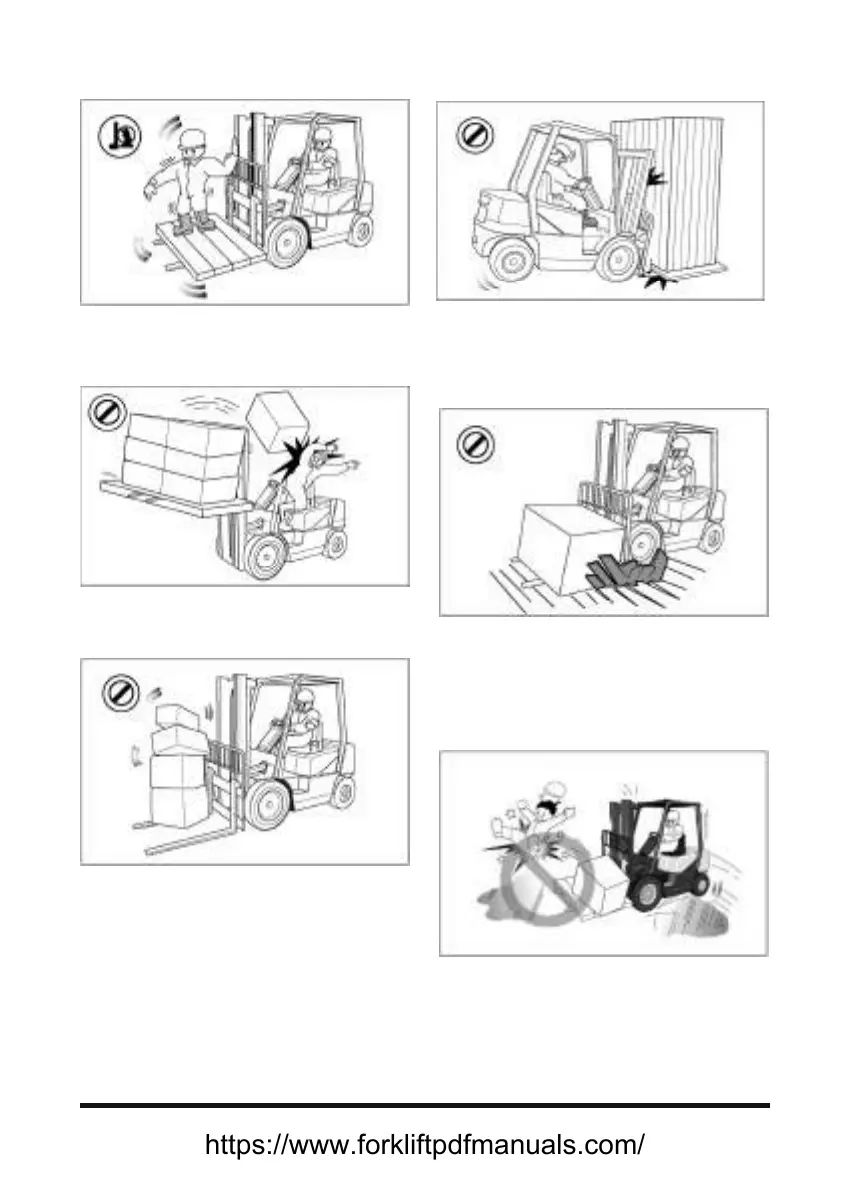 https://www.forkliftpdfmanuals.com/