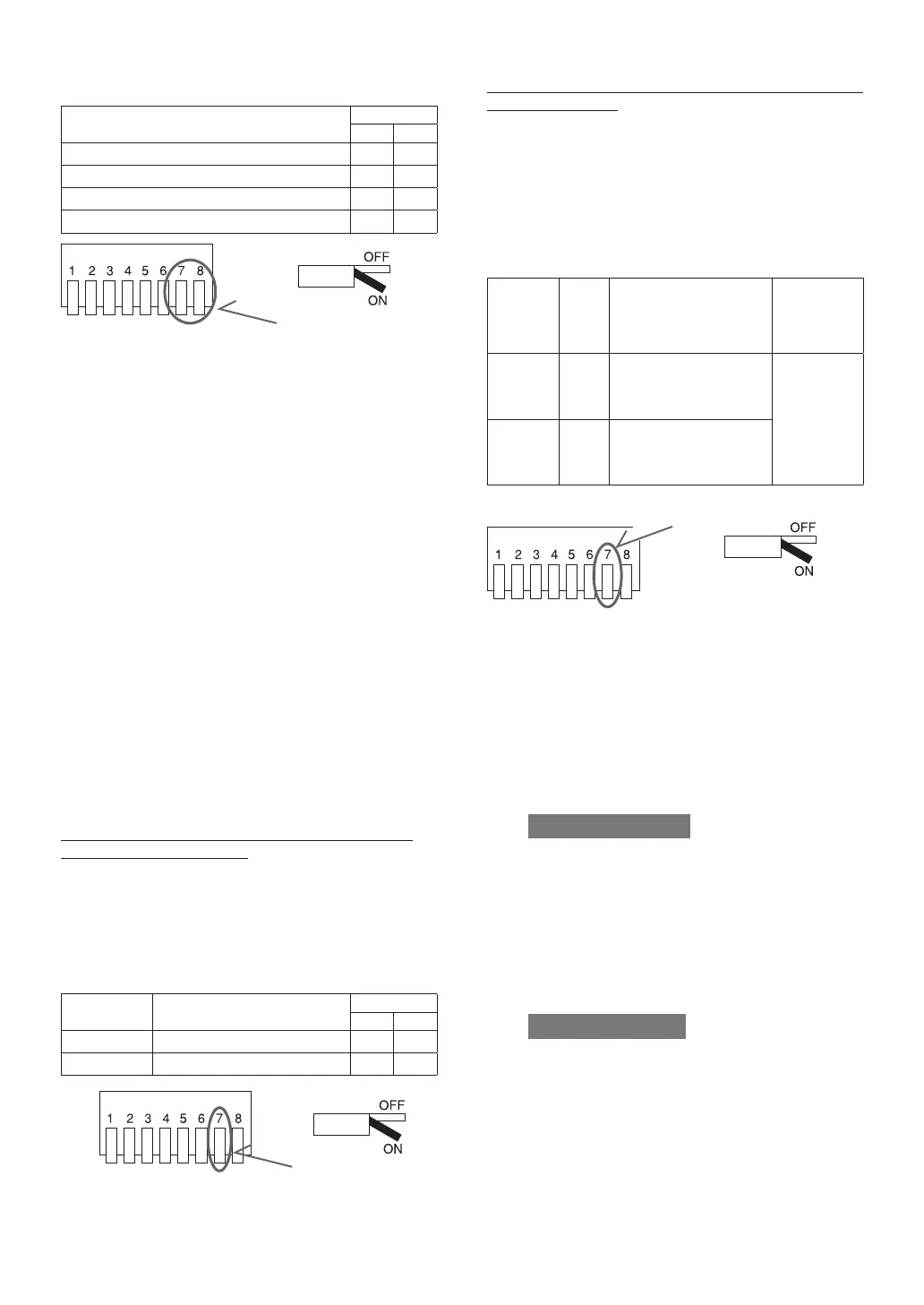 1 2 3 4 5 6 7 8

OFF
ON

1 2 3 4 5 6 7 8

OFF
ON

1 2 3 4 5 6 7 8

OFF
ON