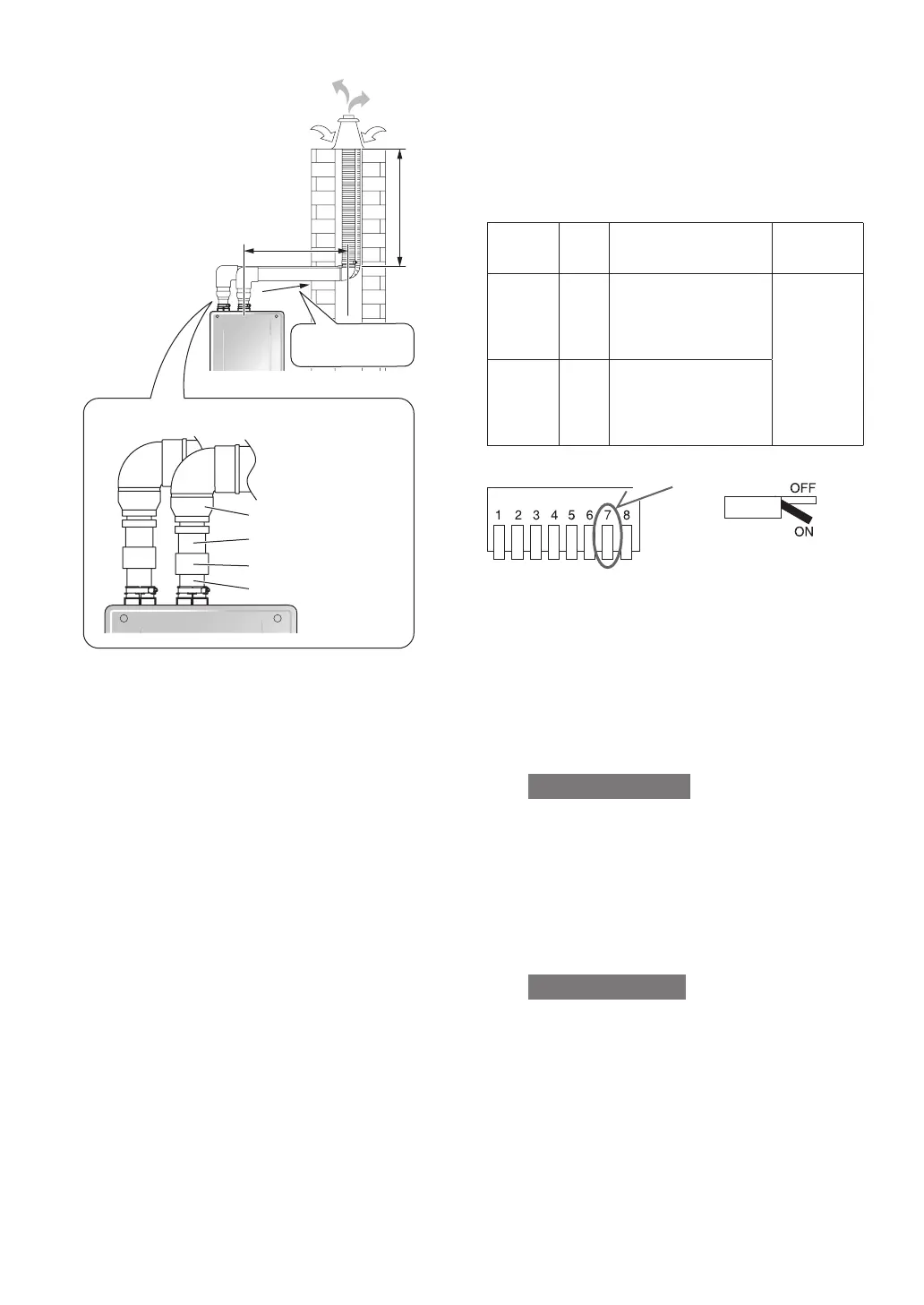 1 2 3 4 5 6 7 8

OFF

ON