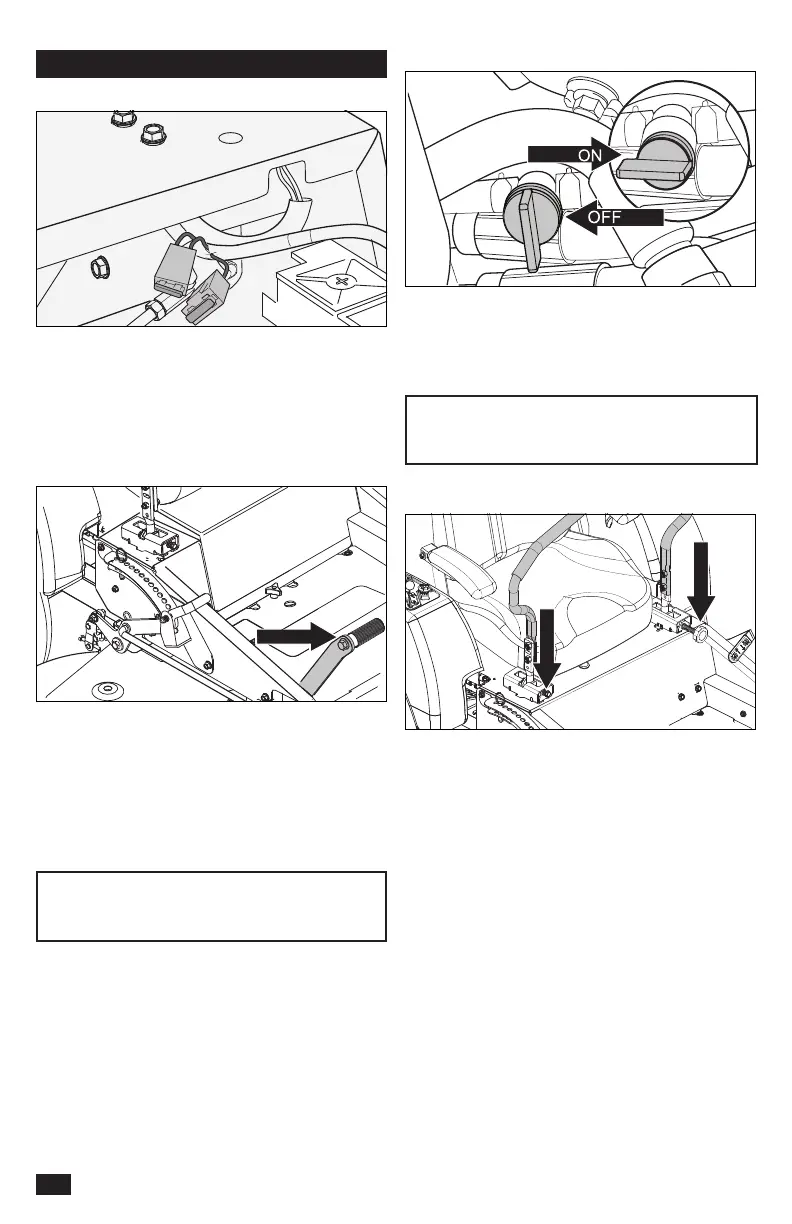 ON

OFF