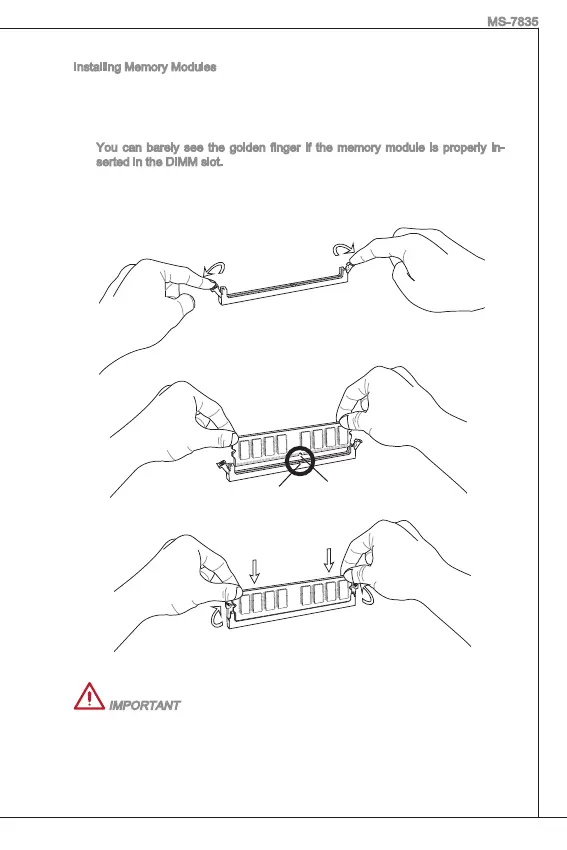 MS-7835

Installing Memory Modules

You can barely see the golden finger if the memory module is properly inserted in the DIMM slot.

IMPORTANT