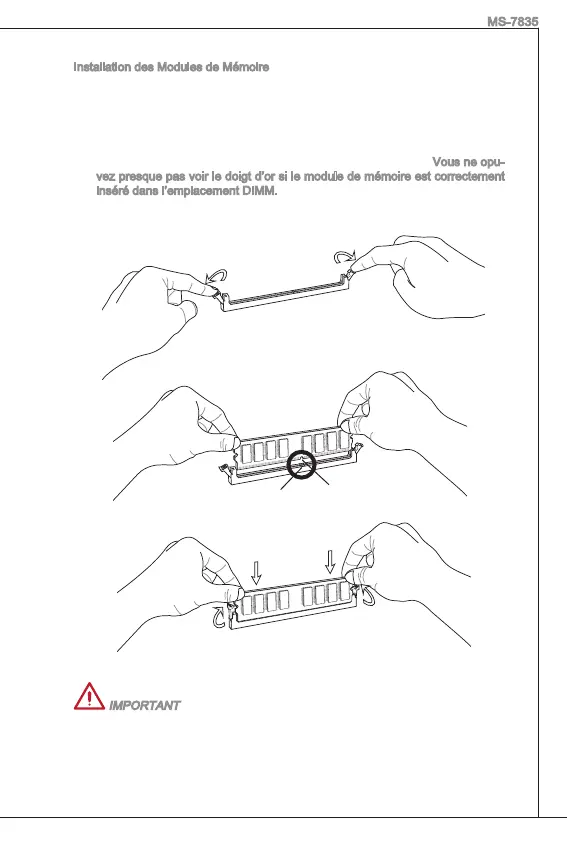 MS-7835

Installation des Modules de Mémoire

Vous ne opuvez presque pas voir le doigt d'or si le module de mémoire est correctement inséré dans l'emplacement DIMM.

IMPORTANT