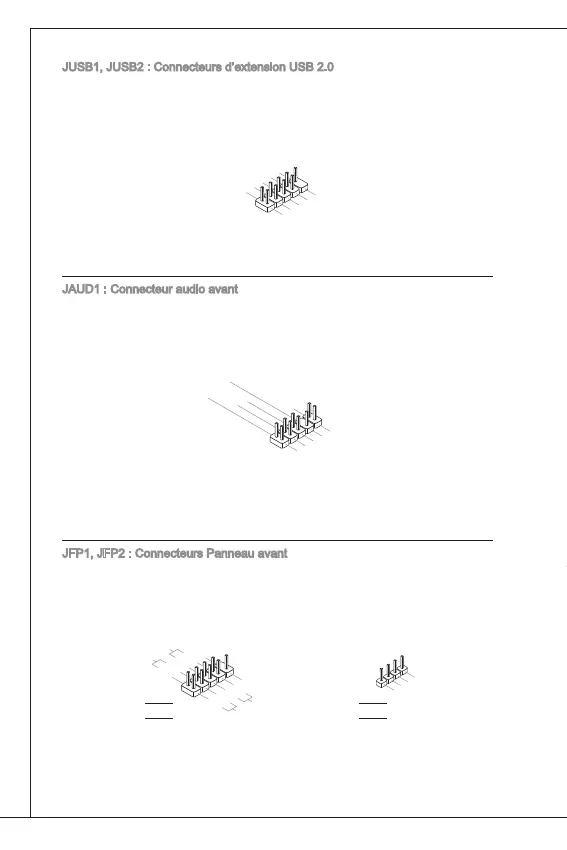 JUSB1, JUSB2 : Connecteurs d'extension USB 2.0

JAUD1 : Connecteur audio avant

JFP1, JFP2 : Connecteurs Panneau avant