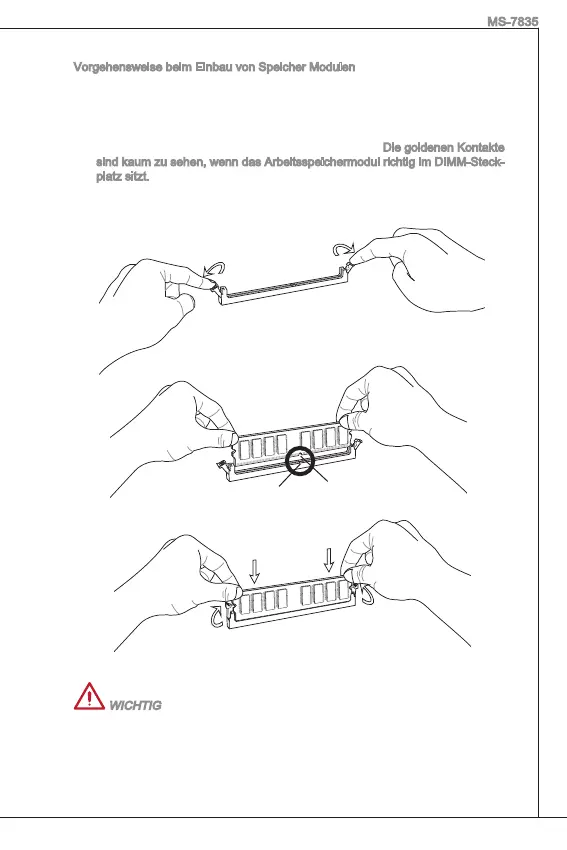 MS-7835

Vorgehensweise beim Einbau von Speicher Modulen

Die goldenen Kontakte sind kaum zu sehen, wenn das Arbeitsspeichermodul richtig im DIMM-Steckplatz sitzt.

WICHTIG