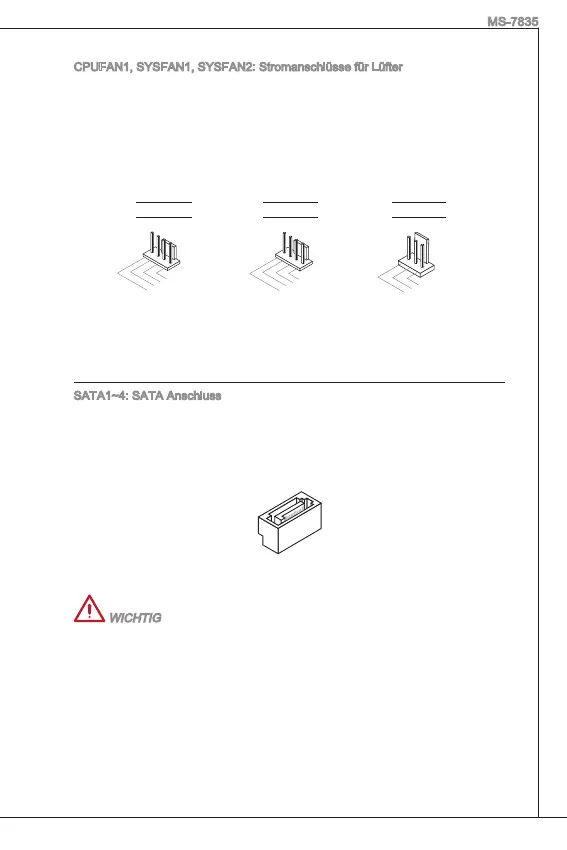 MS-7835

CPUFAN1, SYSFAN1, SYSFAN2: Stromanschlüsse für Lüfter

SATA1~4: SATA Anschluss

WICHTIG