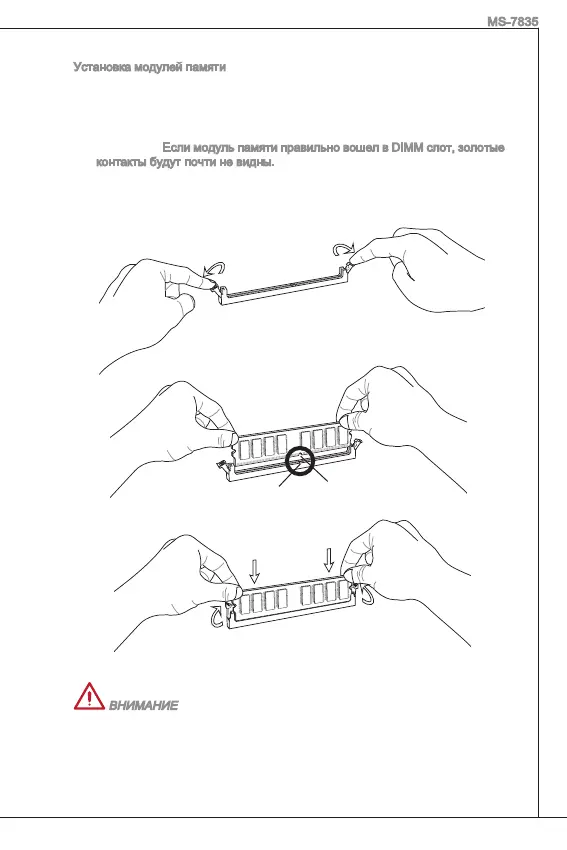 MS-7835

Установка модулей памяти

Если модуль памяти правильно вошел в DIMM слот, золотые контакты будут почти не видны.

ВНИМАНИЕ