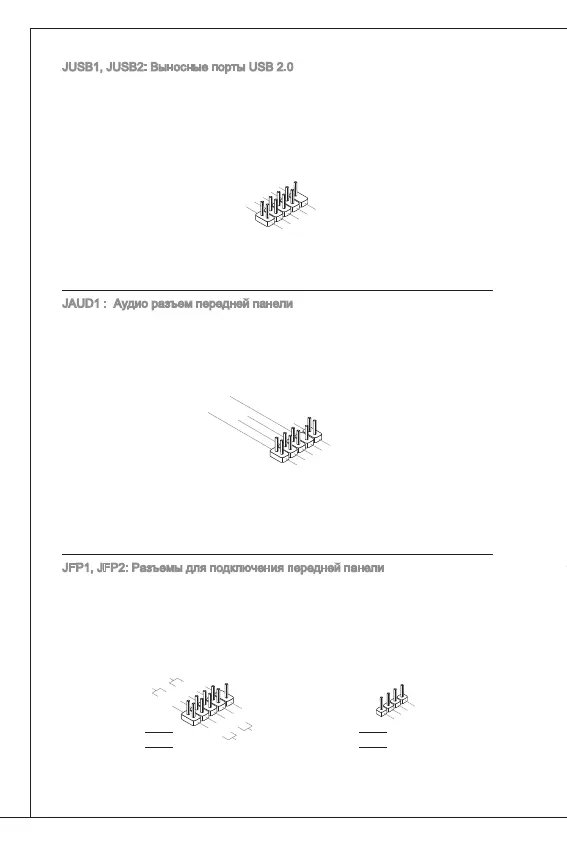 JUSB1, JUSB2: Выносные порты USB 2.0

JAUD1 : Аудио разъем передней панели

JFP1, JFP2: Разъемы для подключения передней панели