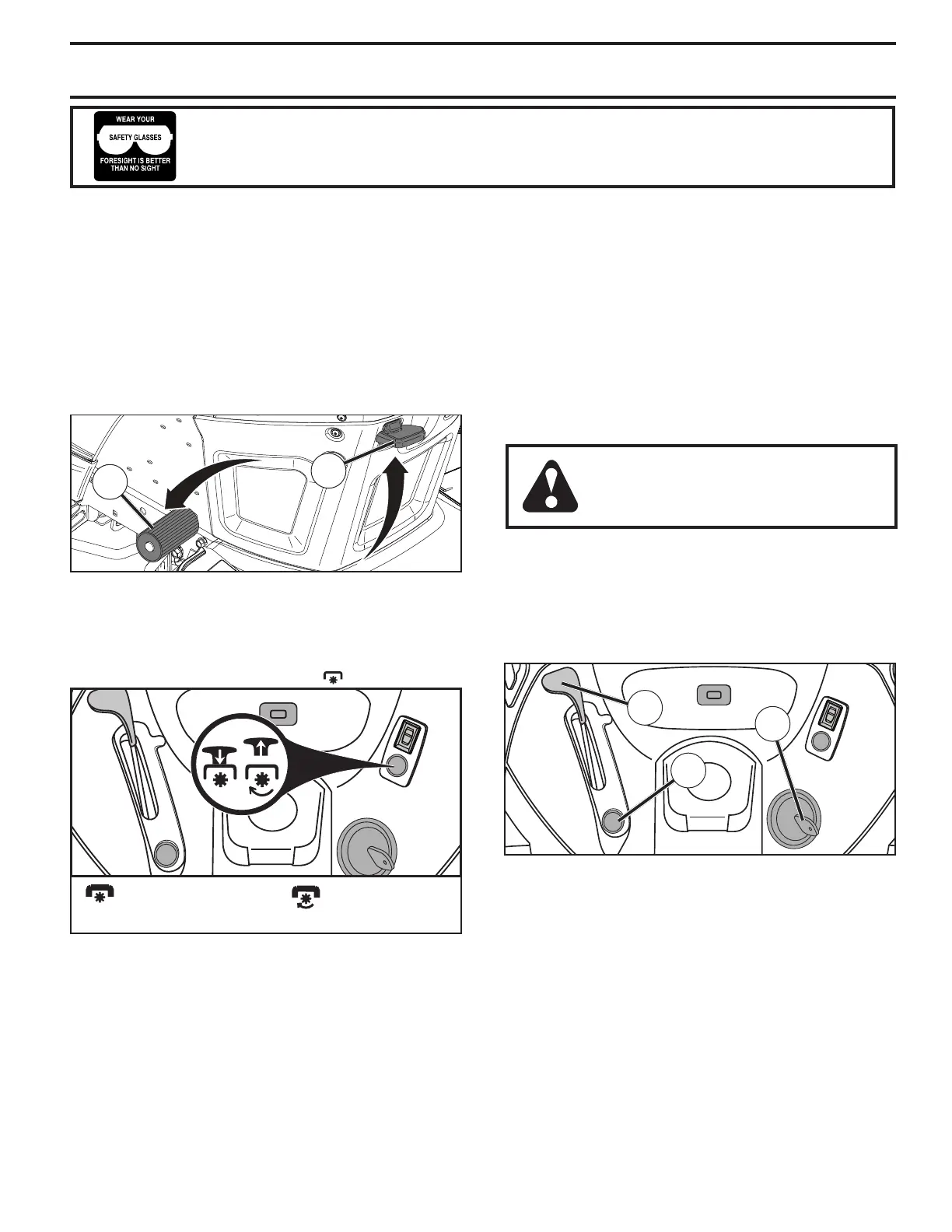 WEAR YOUR

SAFETY GLASSES

FORESIGHT IS BETTER THAN NO SIGHT