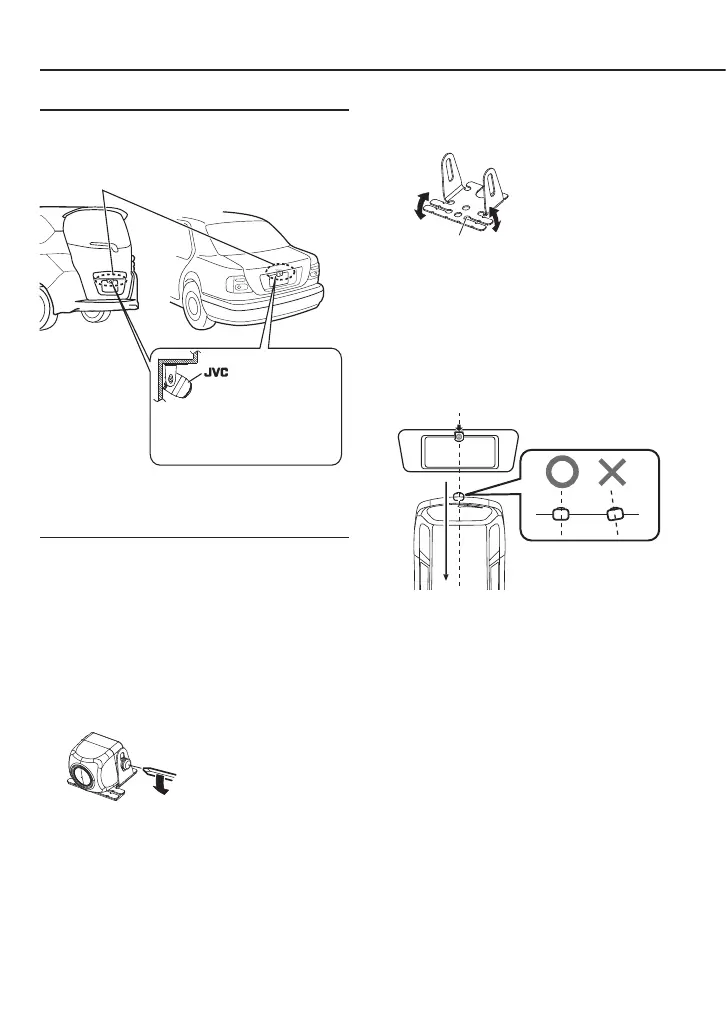 JVC