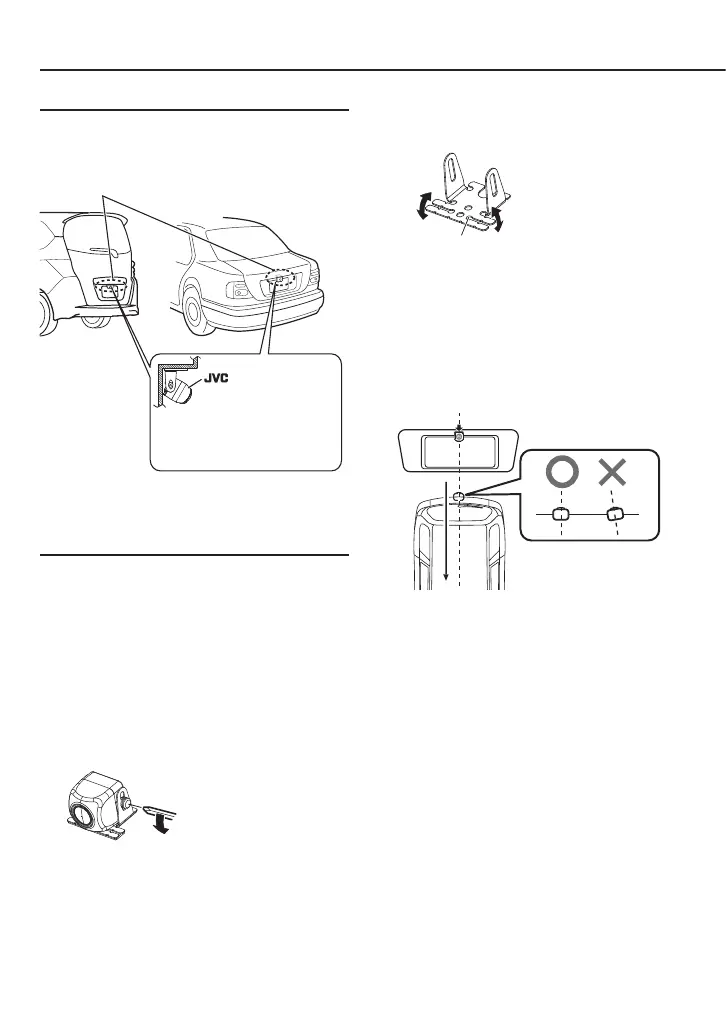 JVC