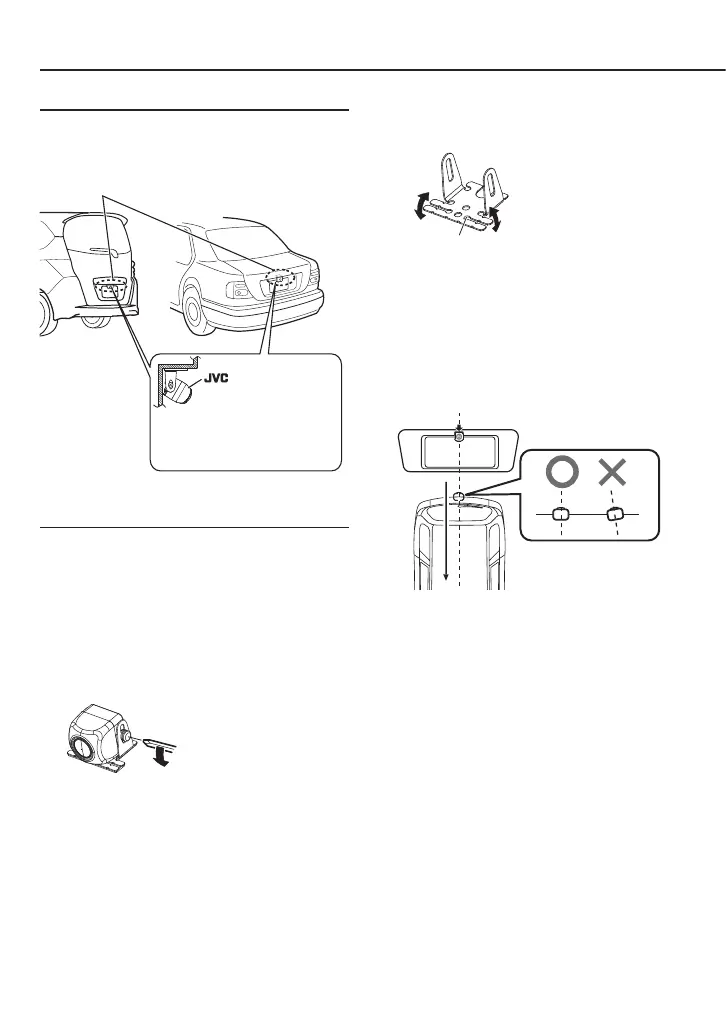 JVC