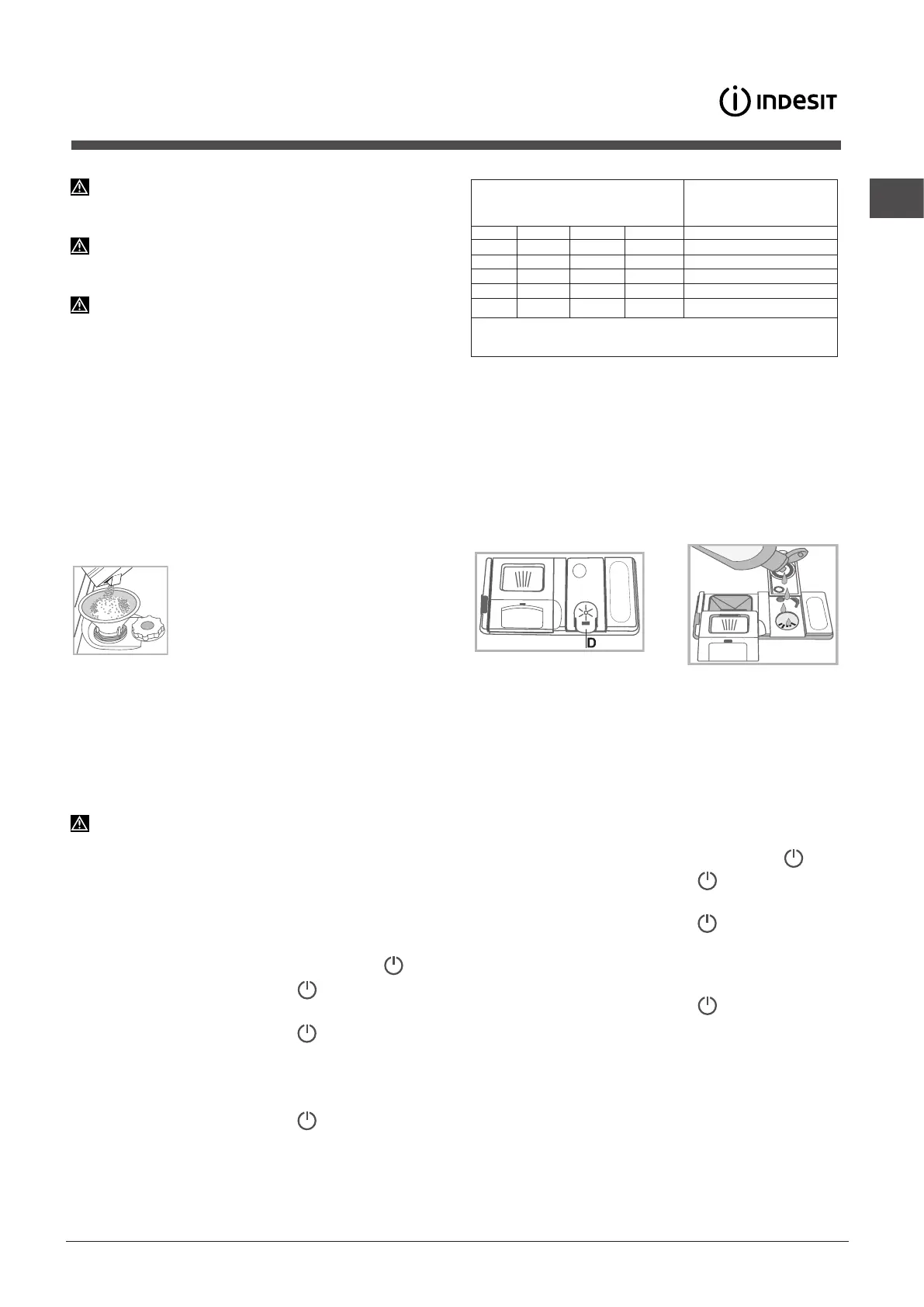 INDESIT

D